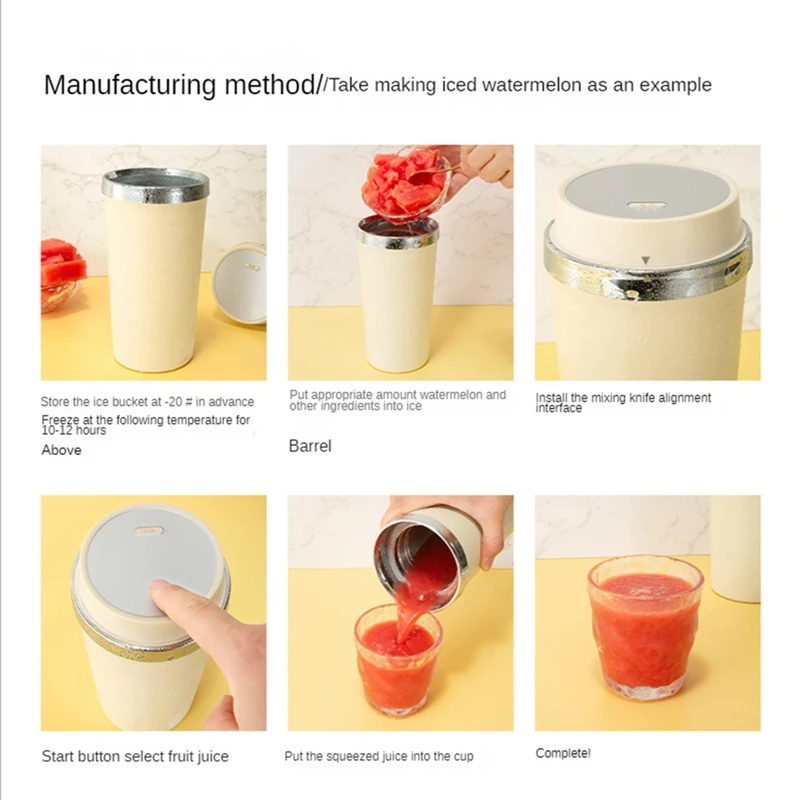 Manufacturing method//Take making iced watermelon as an example

Store the ice bucket at -20 # in advance
Freeze at the following temperature for 10-12 hours
Above

Put appropriate amount watermelon and other ingredients into ice
Barrel

Install the mixing knife alignment interface

Start button select fruit juice

Put the squeezed juice into the cup

Complete!