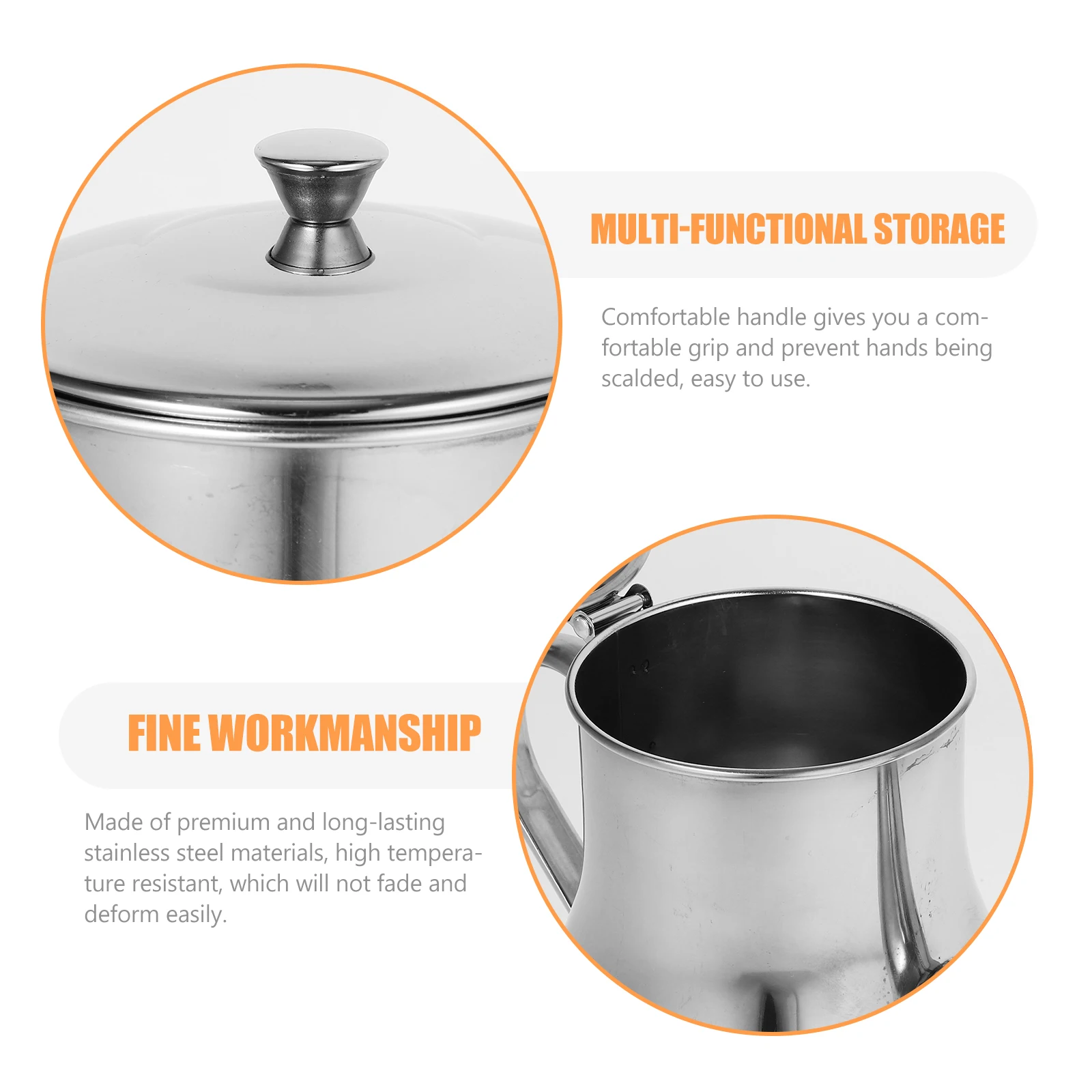 MULTI-FUNCTIONAL STORAGE

Comfortable handle gives you a comfortable grip and prevent hands being scalded, easy to use.

FINE WORKMANSHIP

Made of premium and long-lasting stainless steel materials, high temperature resistant, which will not fade and deform easily.