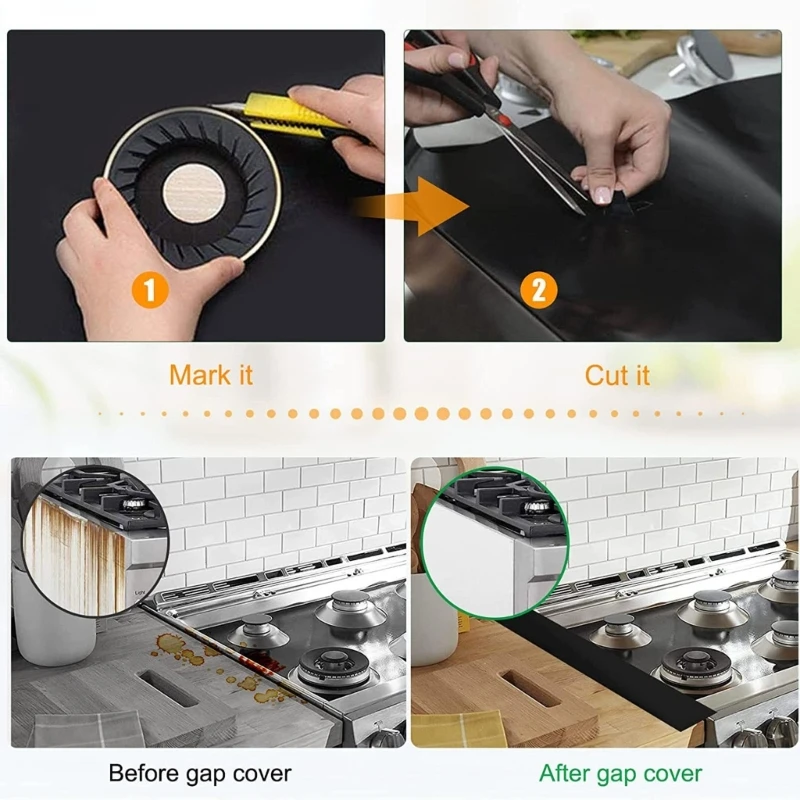 1

2

Mark it

Cut it

Before gap cover

After gap cover