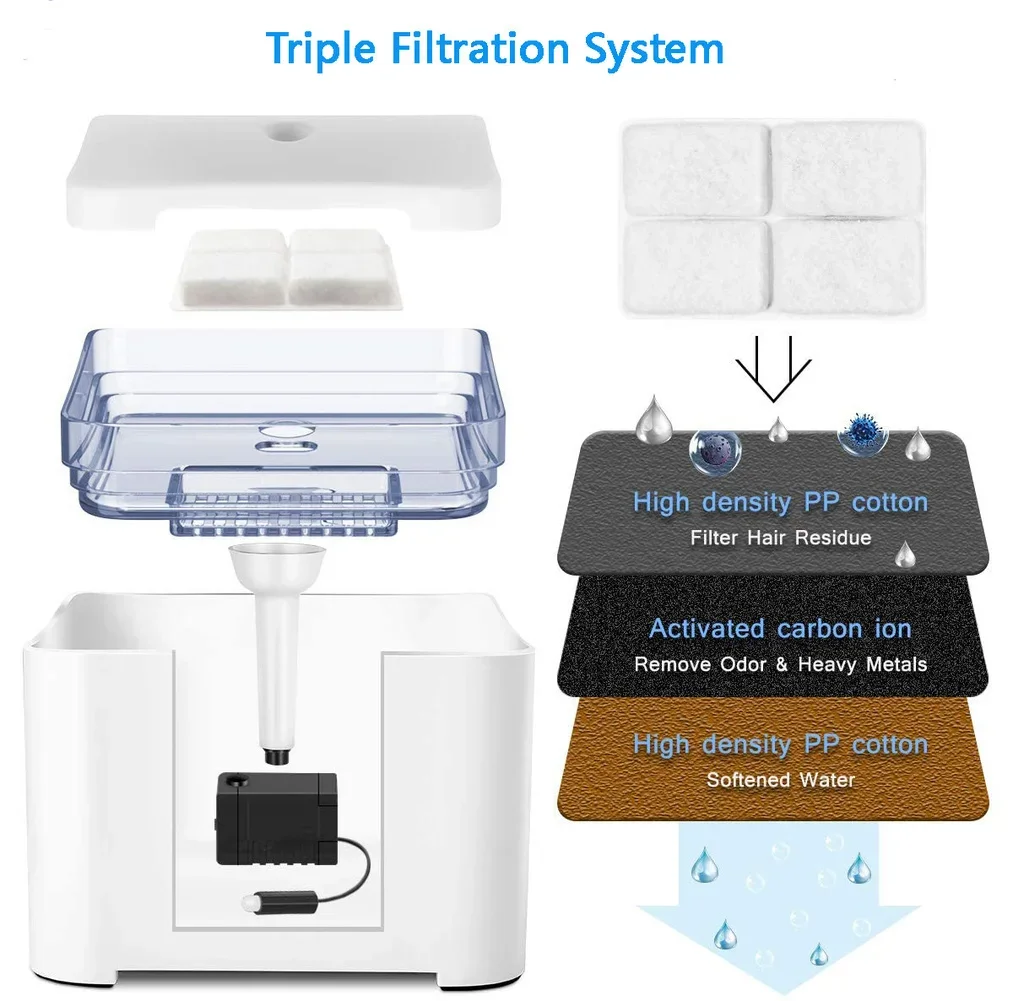 Triple Filtration System

High density PP cotton
Filter Hair Residue

Activated carbon ion
Remove Odor & Heavy Metals

High density PP cotton
Softened Water