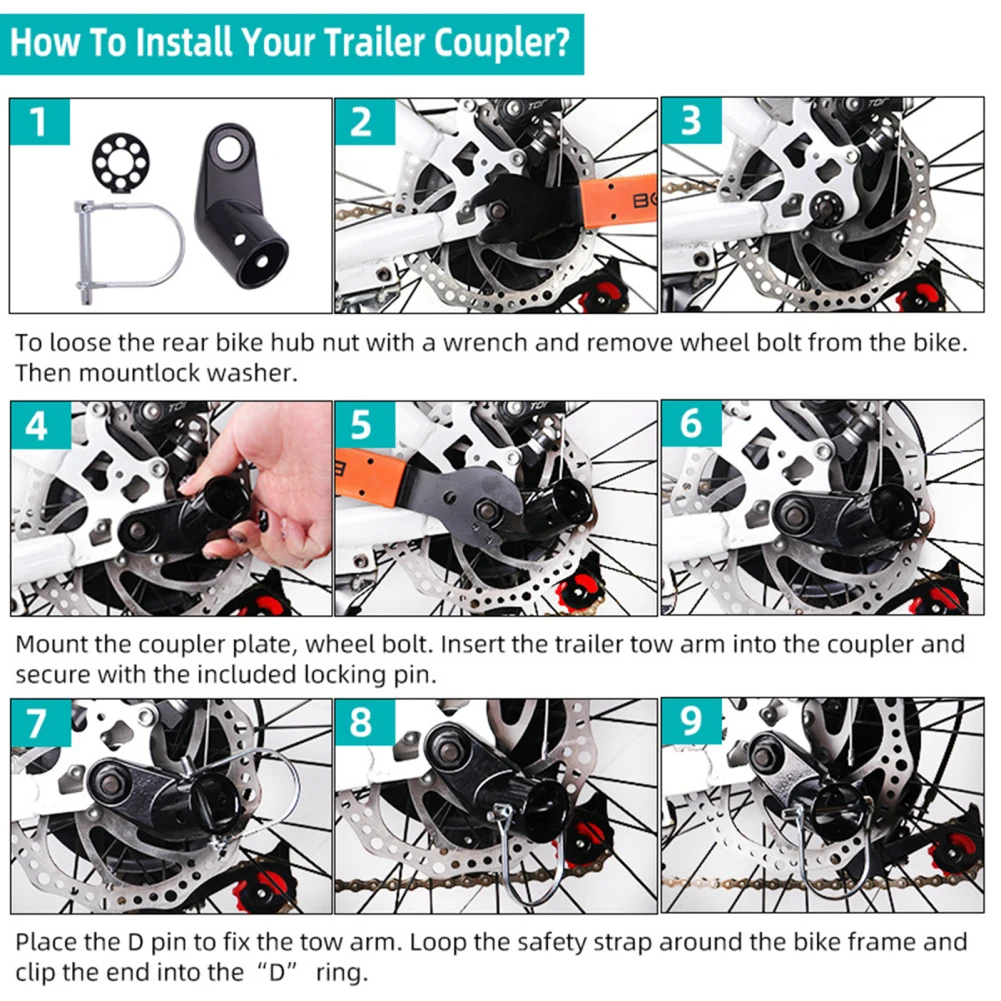 How To Install Your Trailer Coupler?

1

2

3

To loose the rear bike hub nut with a wrench and remove wheel bolt from the bike. Then mountlock washer.

4

5

6

Mount the coupler plate, wheel bolt. Insert the trailer tow arm into the coupler and secure with the included locking pin.

7

8

9

Place the D pin to fix the tow arm. Loop the safety strap around the bike frame and clip the end into the "D" ring.