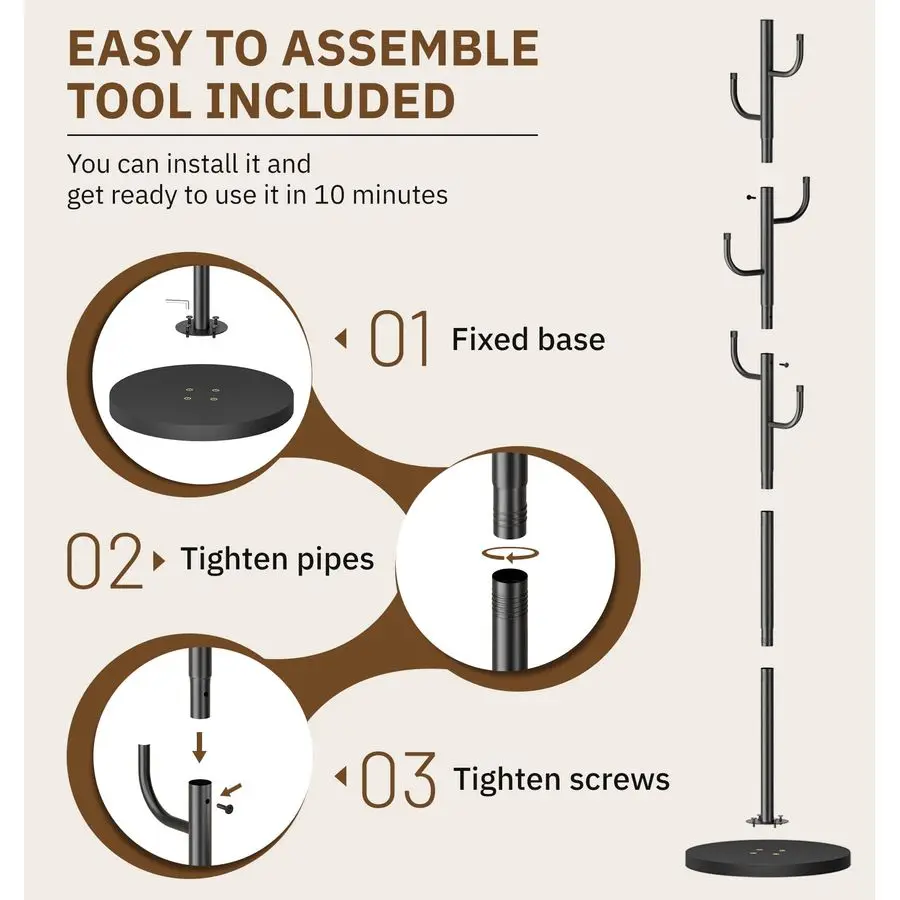 EASY TO ASSEMBLE
TOOL INCLUDED

You can install it and get ready to use it in 10 minutes

01 Fixed base

02 Tighten pipes

03 Tighten screws