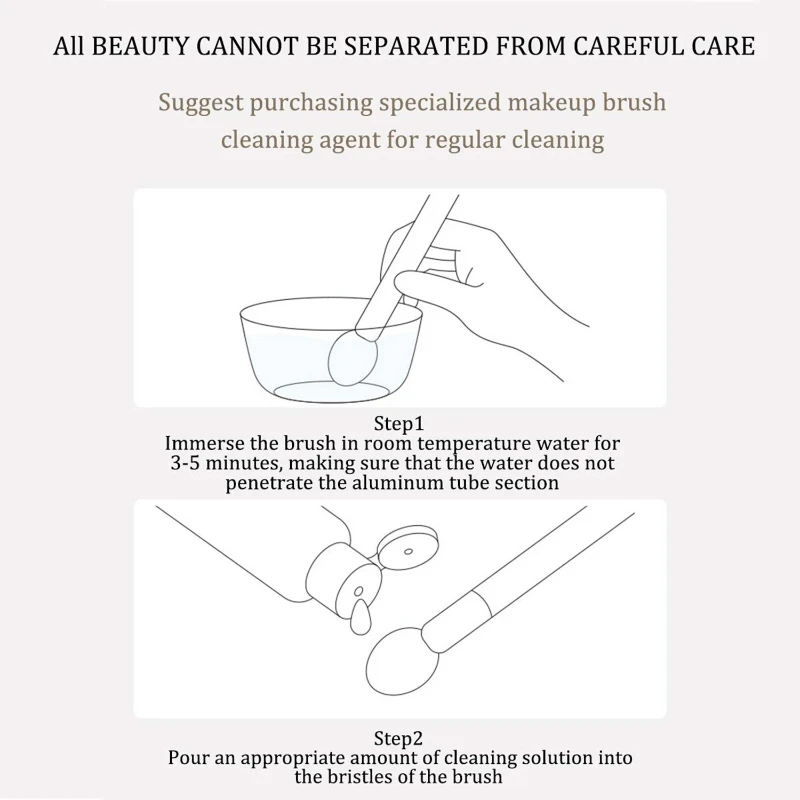 All BEAUTY CANNOT BE SEPARATED FROM CAREFUL CARE

Suggest purchasing specialized makeup brush cleaning agent for regular cleaning

Step1
Immerse the brush in room temperature water for 3-5 minutes, making sure that the water does not penetrate the aluminum tube section

Step2
Pour an appropriate amount of cleaning solution into the bristles of the brush