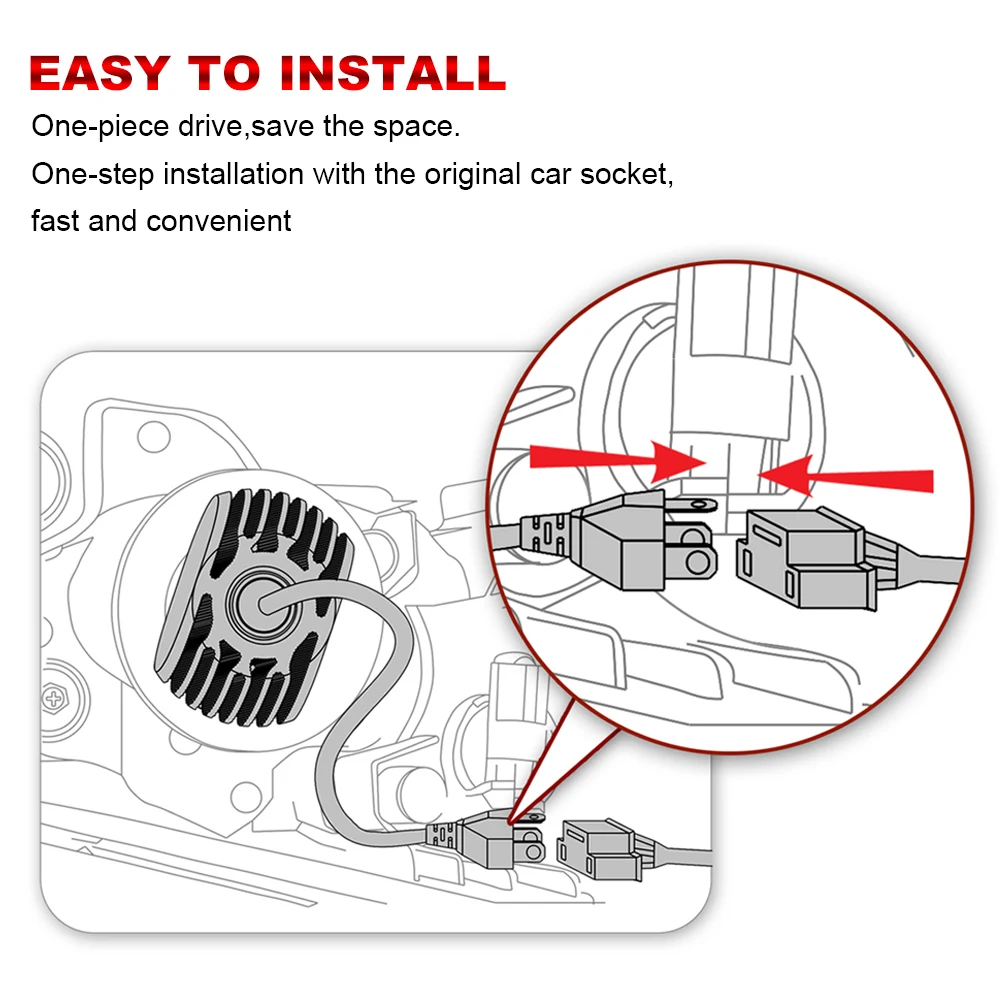 EASY TO INSTALL

One-piece drive,save the space.
One-step installation with the original car socket, fast and convenient