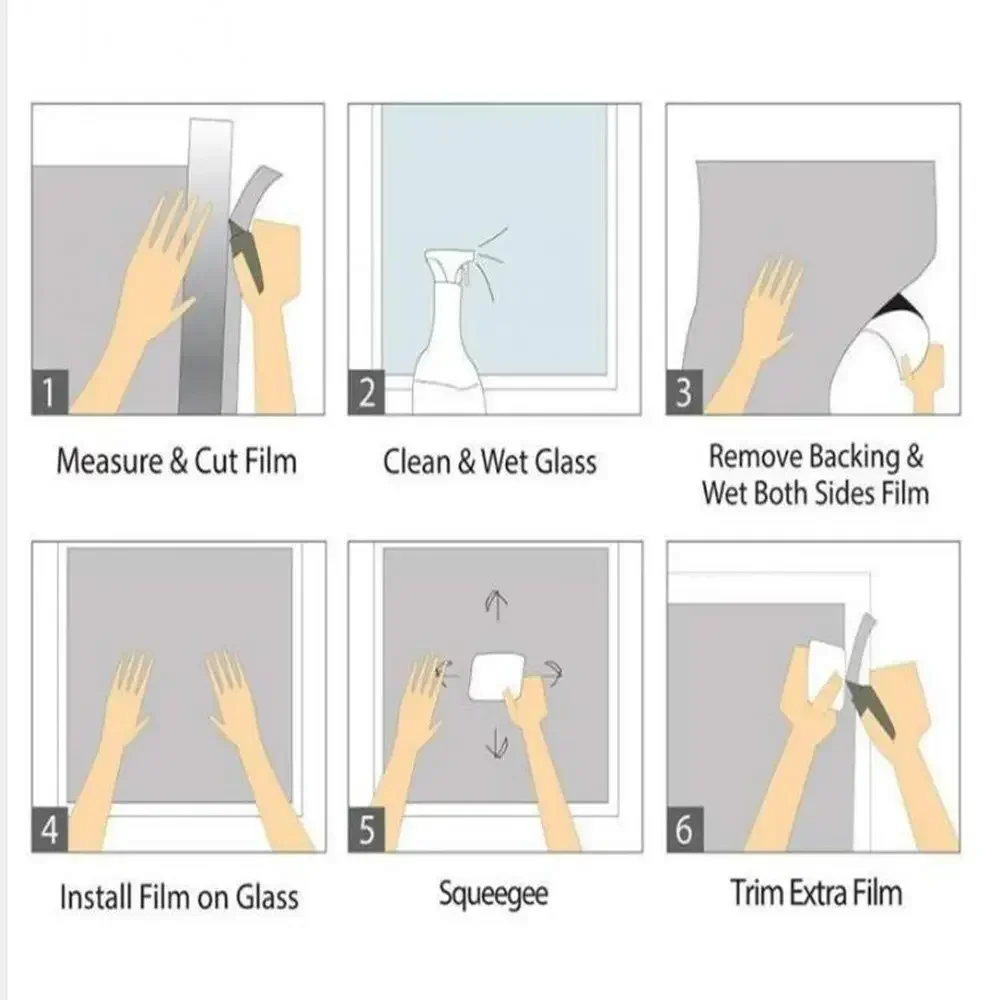 1
Measure & Cut Film

2
Clean & Wet Glass

3
Remove Backing & Wet Both Sides Film

4
Install Film on Glass

5
Squeegee

6
Trim Extra Film