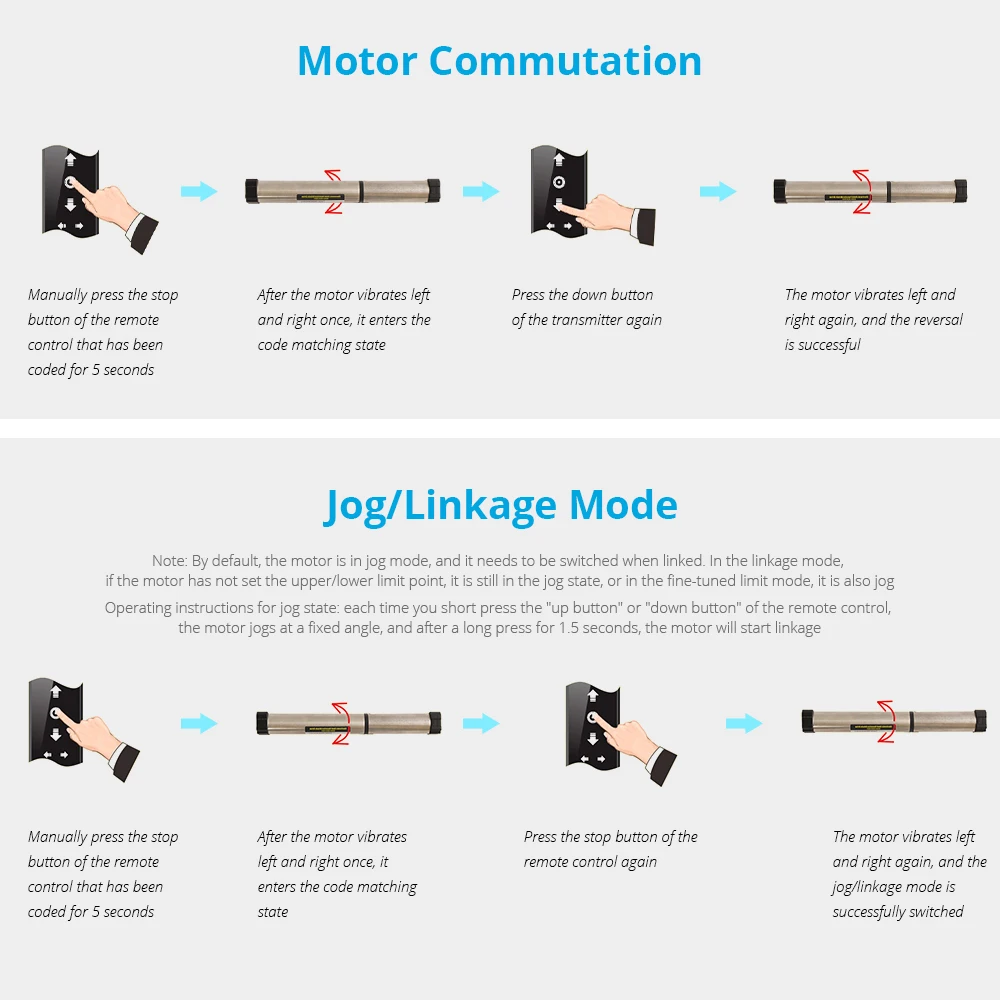 Motor Commutation

Manually press the stop button of the remote control that has been coded for 5 seconds

After the motor vibrates left and right once, it enters the code matching state

Press the down button of the transmitter again

The motor vibrates left and right again, and the reversal is successful

Jog/Linkage Mode

Note: By default, the motor is in jog mode, and it needs to be switched when linked. In the linkage mode, if the motor has not set the upper/lower limit point, it is still in the jog state, or in the fine-tuned limit mode, it is also jog

Operating instructions for jog state: each time you short press the "up button" or "down button" of the remote control, the motor jogs at a fixed angle, and after a long press for 1.5 seconds, the motor will start linkage

Manually press the stop button of the remote control that has been coded for 5 seconds

After the motor vibrates left and right once, it enters the code matching state

Press the stop button of the remote control again

The motor vibrates left and right again, and the jog/linkage mode is successfully switched