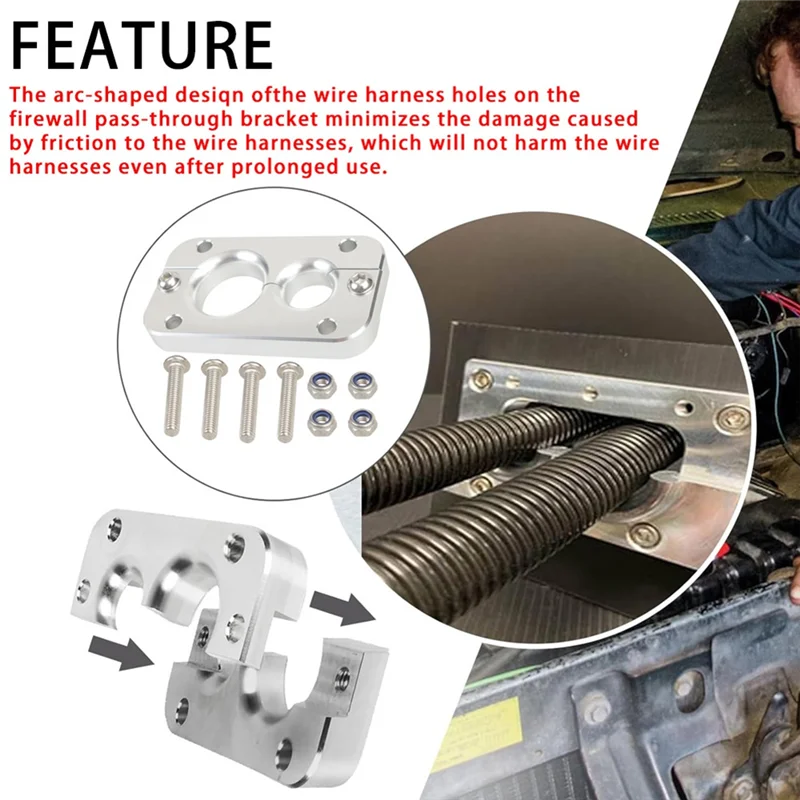 FEATURE

The arc-shaped desiqn ofthe wire harness holes on the firewall pass-through bracket minimizes the damage caused by friction to the wire harnesses, which will not harm the wire harnesses even after prolonged use.