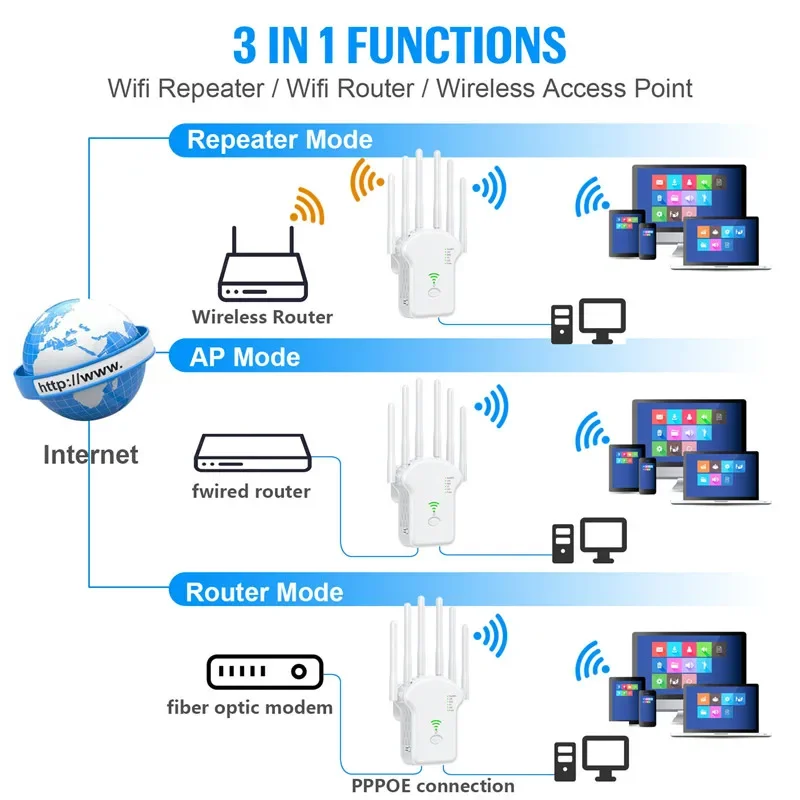 3 IN 1 FUNCTIONS
Wifi Repeater / Wifi Router / Wireless Access Point

Repeater Mode

Wireless Router

http://www.

Internet

AP Mode

fwired router

Router Mode

fiber optic modem

PPPOE connection