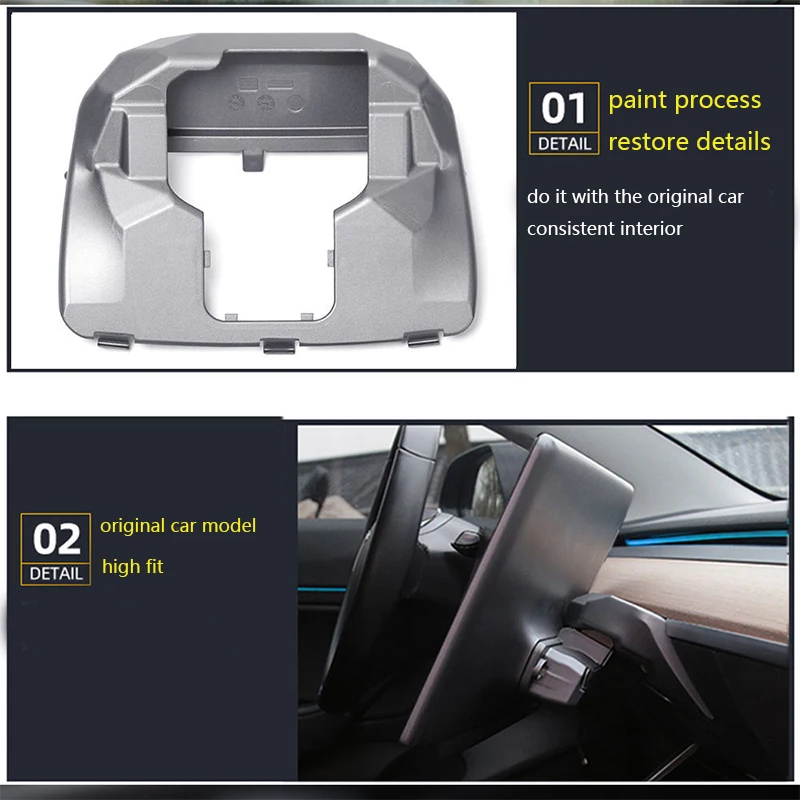 01
DETAIL
paint process
restore details

do it with the original car consistent interior

02
DETAIL
original car model
high fit