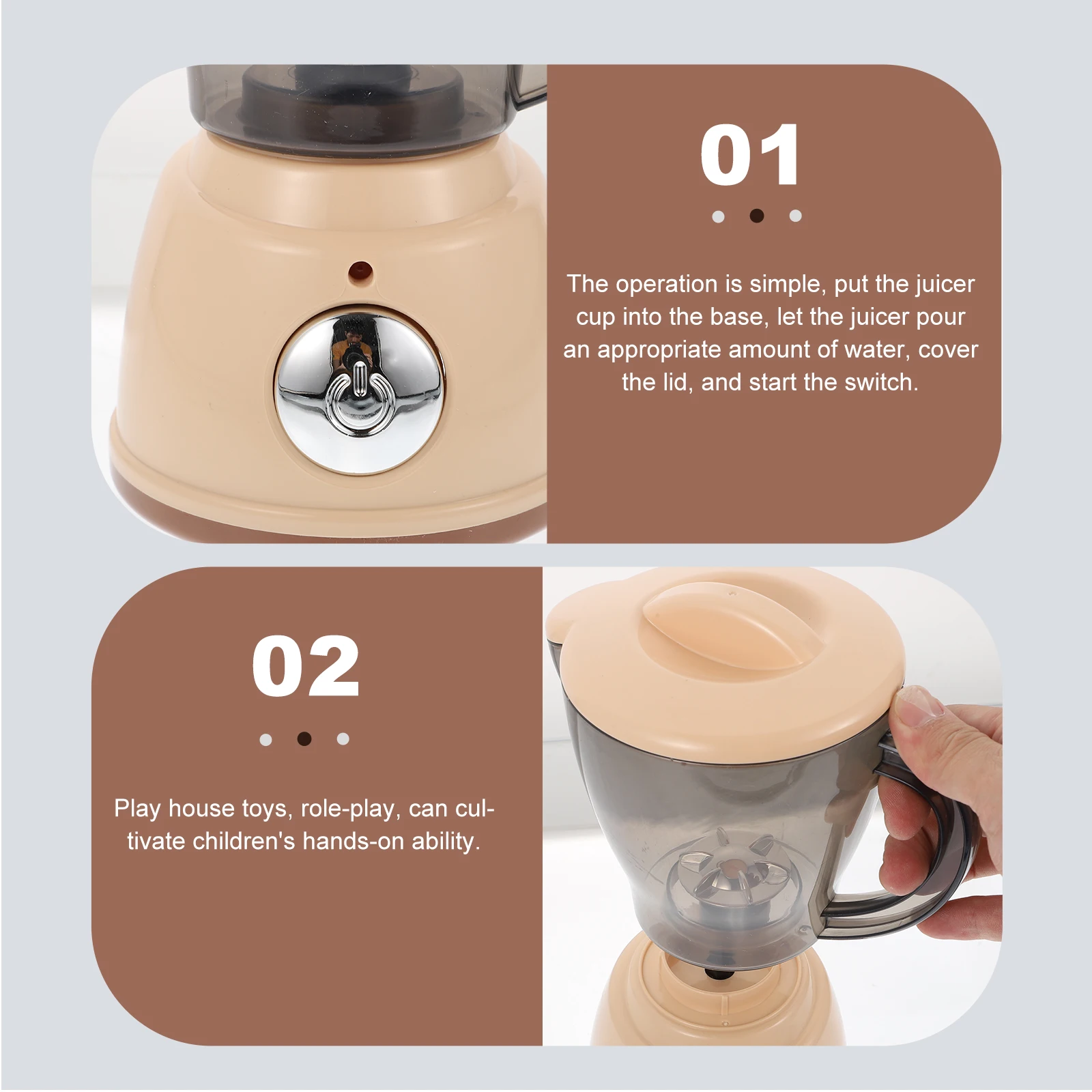 01

The operation is simple, put the juicer cup into the base, let the juicer pour an appropriate amount of water, cover the lid, and start the switch.

02

Play house toys, role-play, can cultivate children's hands-on ability.