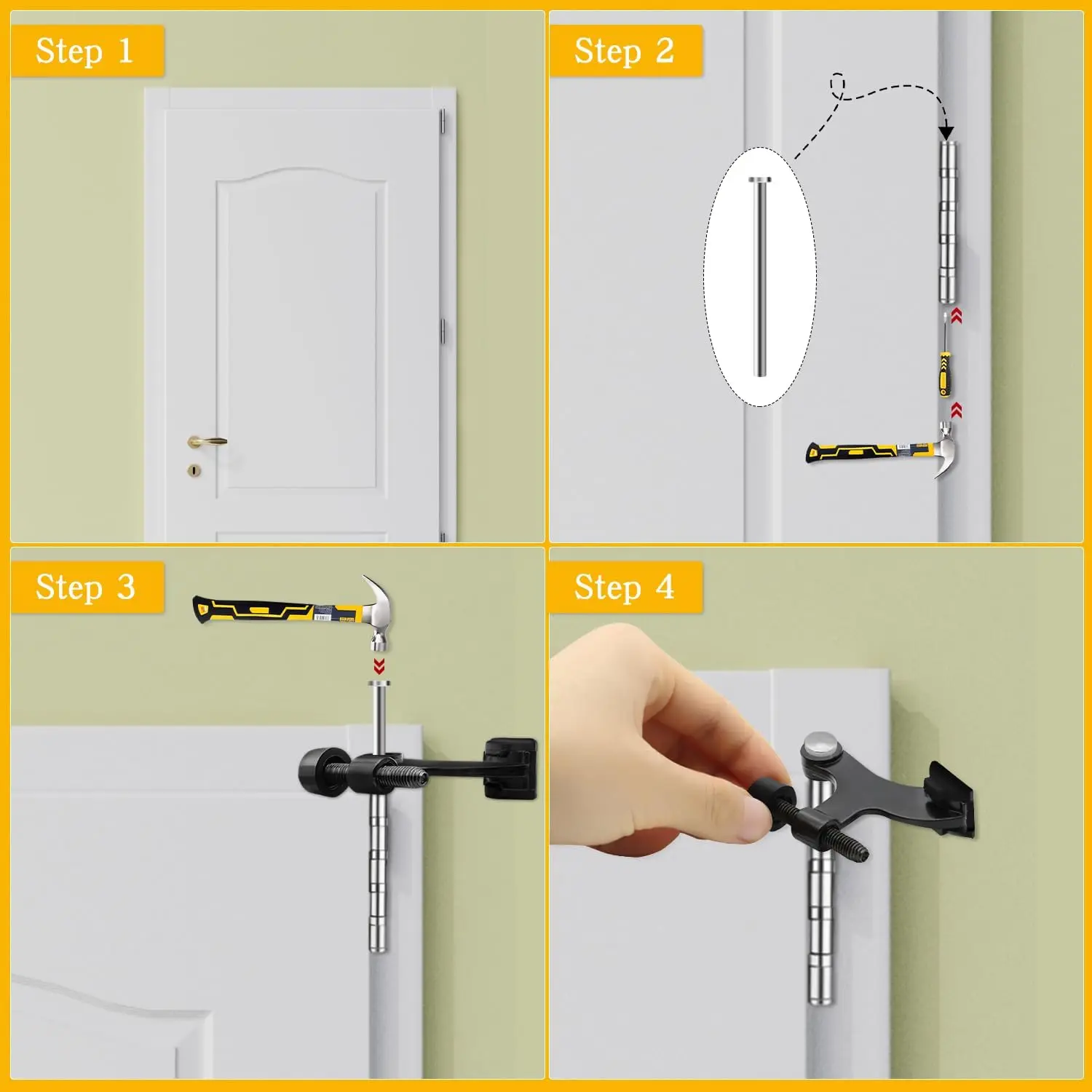 Step 1

Step 2

Step 3

Step 4