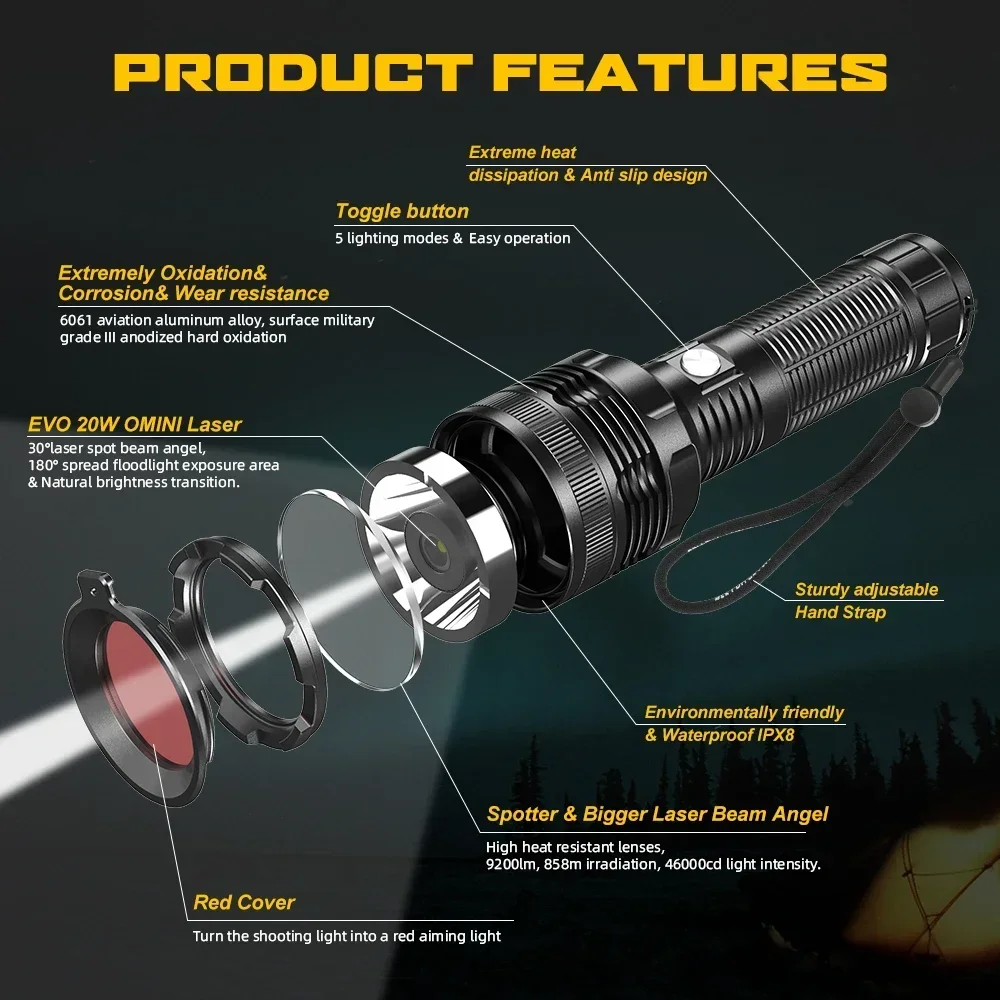 PRODUCT FEATURES

Extreme heat dissipation & Anti slip design

Toggle button
5 lighting modes & Easy operation

Extremely Oxidation& Corrosion& Wear resistance
6061 aviation aluminum alloy, surface military grade III anodized hard oxidation

EVO 20W OMINI Laser
30°laser spot beam angel, 180° spread floodlight exposure area & Natural brightness transition.

Sturdy adjustable Hand Strap

Environmentally friendly & Waterproof IPX8

Spotter & Bigger Laser Beam Angel
High heat resistant lenses, 9200lm, 858m irradiation, 46000cd light intensity.

Red Cover
Turn the shooting light into a red aiming light