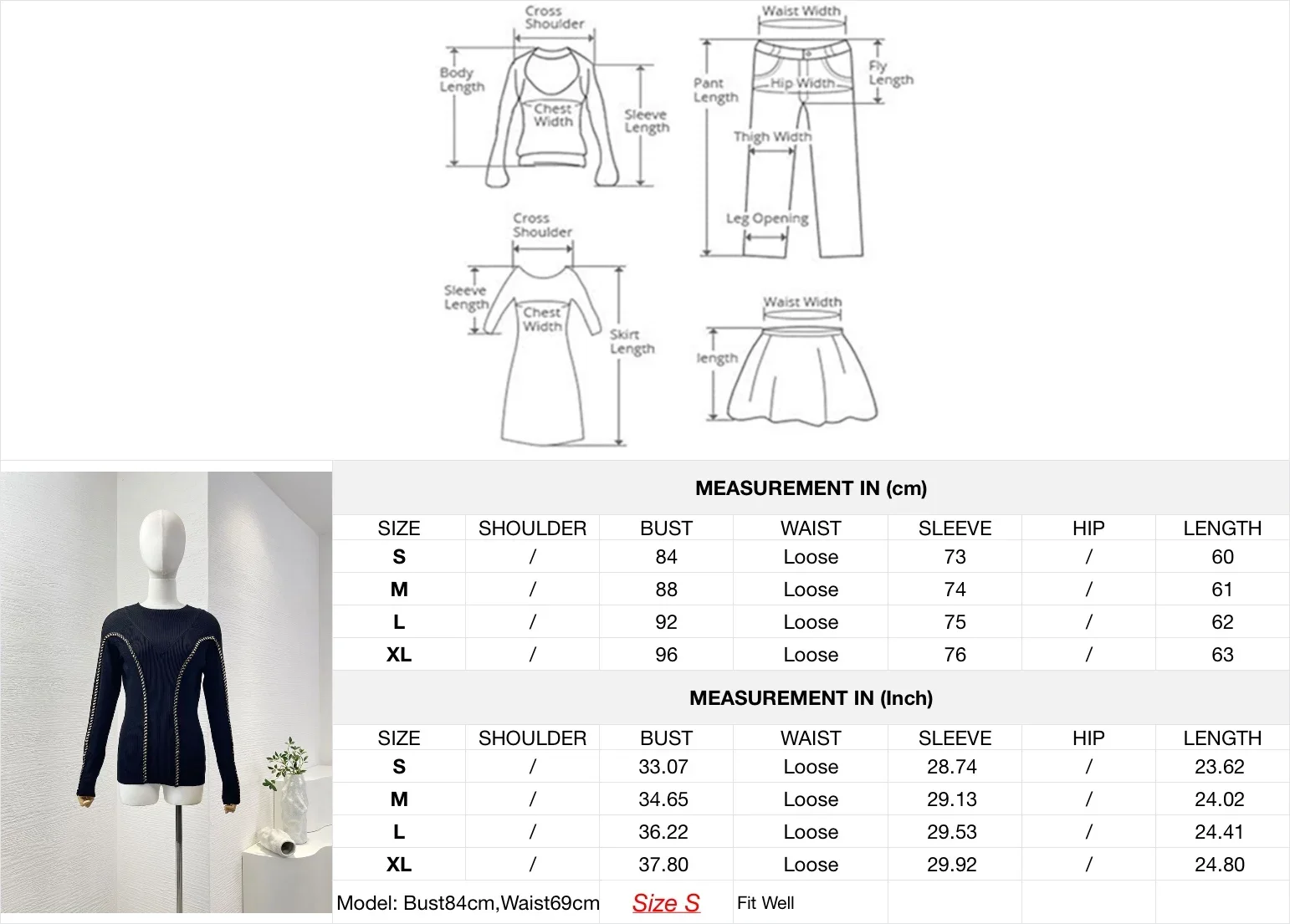 Cross Shoulder
Body Length
Chest Width
Sleeve Length

Waist Width
Pant Length
Hip Width
Fly Length
Thigh Width
Leg Opening

Cross Shoulder
Sleeve Length
Chest Width
Skirt Length

Waist Width
length

MEASUREMENT IN (cm)

| SIZE | SHOULDER | BUST | WAIST | SLEEVE | HIP | LENGTH |
|---|---|---|---|---|---|---|
| S | / | 84 | Loose | 73 | / | 60 |
| M | / | 88 | Loose | 74 | / | 61 |
| L | / | 92 | Loose | 75 | / | 62 |
| XL | / | 96 | Loose | 76 | / | 63 |

MEASUREMENT IN (Inch)

| SIZE | SHOULDER | BUST | WAIST | SLEEVE | HIP | LENGTH |
|---|---|---|---|---|---|---|
| S | / | 33.07 | Loose | 28.74 | / | 23.62 |
| M | / | 34.65 | Loose | 29.13 | / | 24.02 |
| L | / | 36.22 | Loose | 29.53 | / | 24.41 |
| XL | / | 37.80 | Loose | 29.92 | / | 24.80 |

Model: Bust84cm,Waist69cm Size S Fit Well