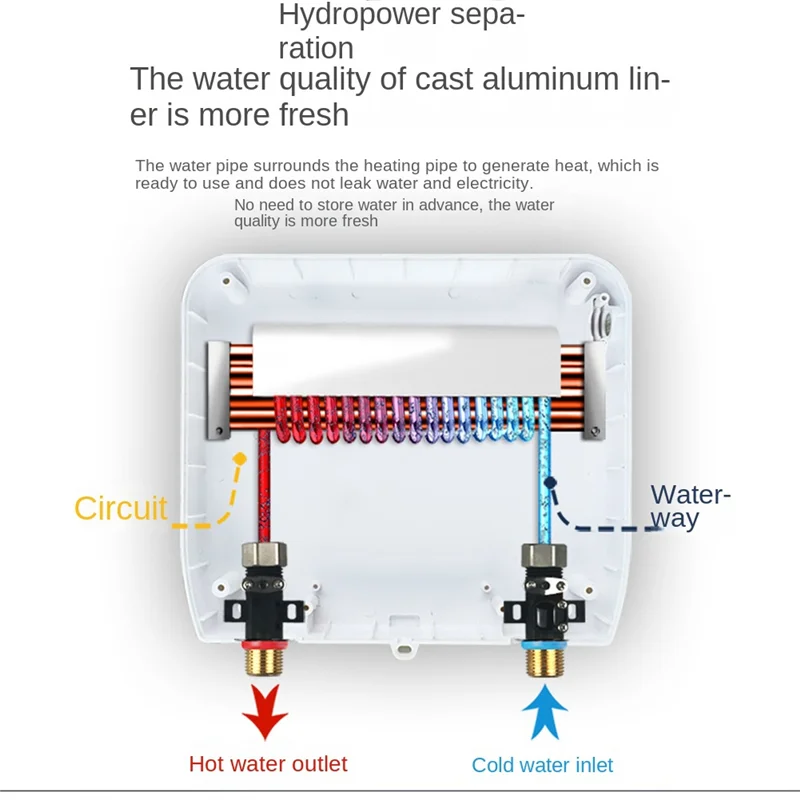 Hydropower separation
The water quality of cast aluminum liner is more fresh

The water pipe surrounds the heating pipe to generate heat, which is ready to use and does not leak water and electricity.
No need to store water in advance, the water quality is more fresh

Circuit

Waterway

Hot water outlet

Cold water inlet