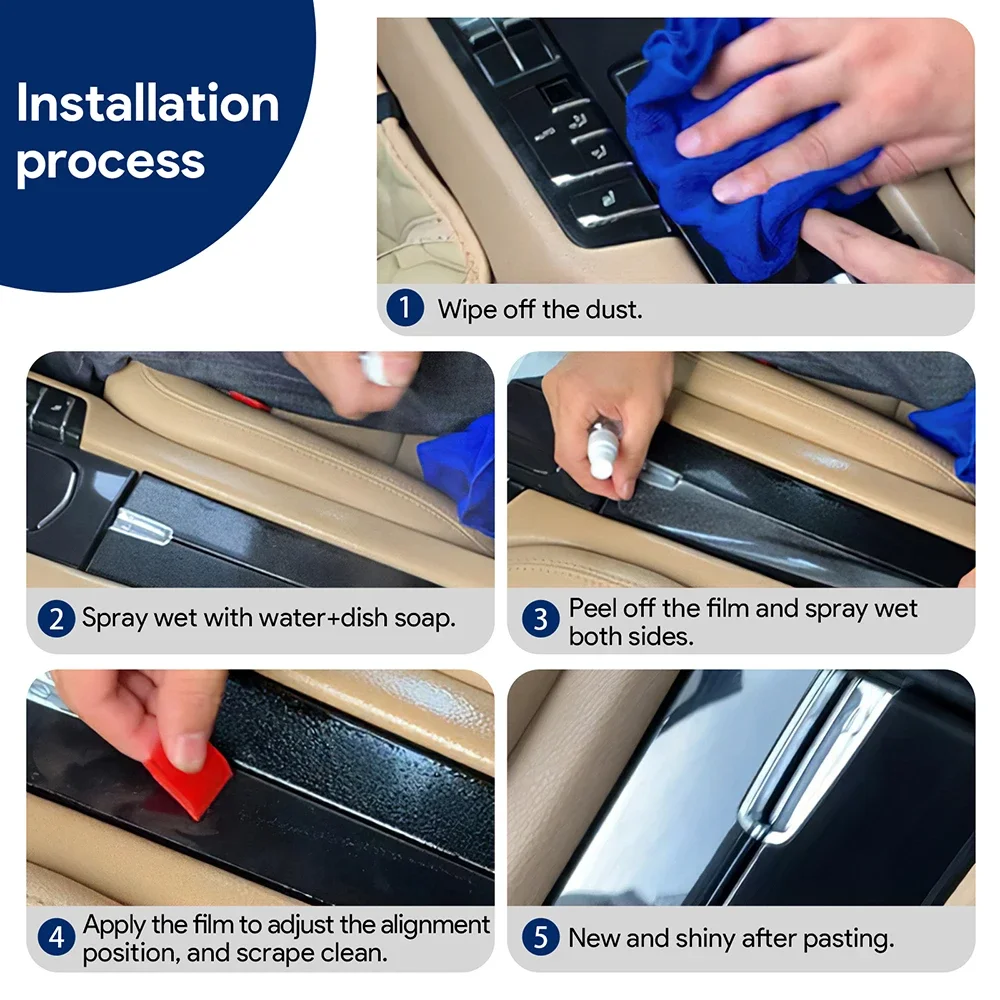 Installation process

1 Wipe off the dust.

2 Spray wet with water+dish soap.

3 Peel off the film and spray wet both sides.

4 Apply the film to adjust the alignment position, and scrape clean.

5 New and shiny after pasting.