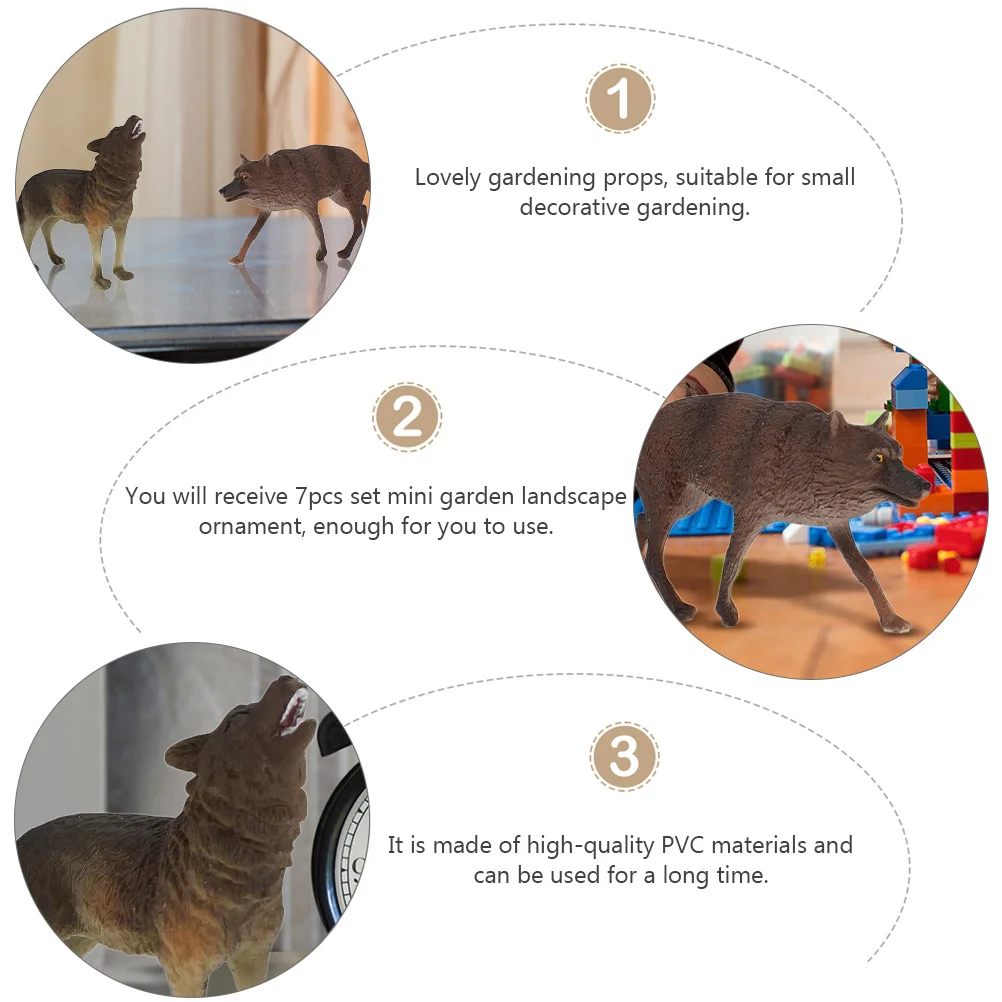 1

Lovely gardening props, suitable for small decorative gardening.

2

You will receive 7pcs set mini garden landscape ornament, enough for you to use.

3

It is made of high-quality PVC materials and can be used for a long time.