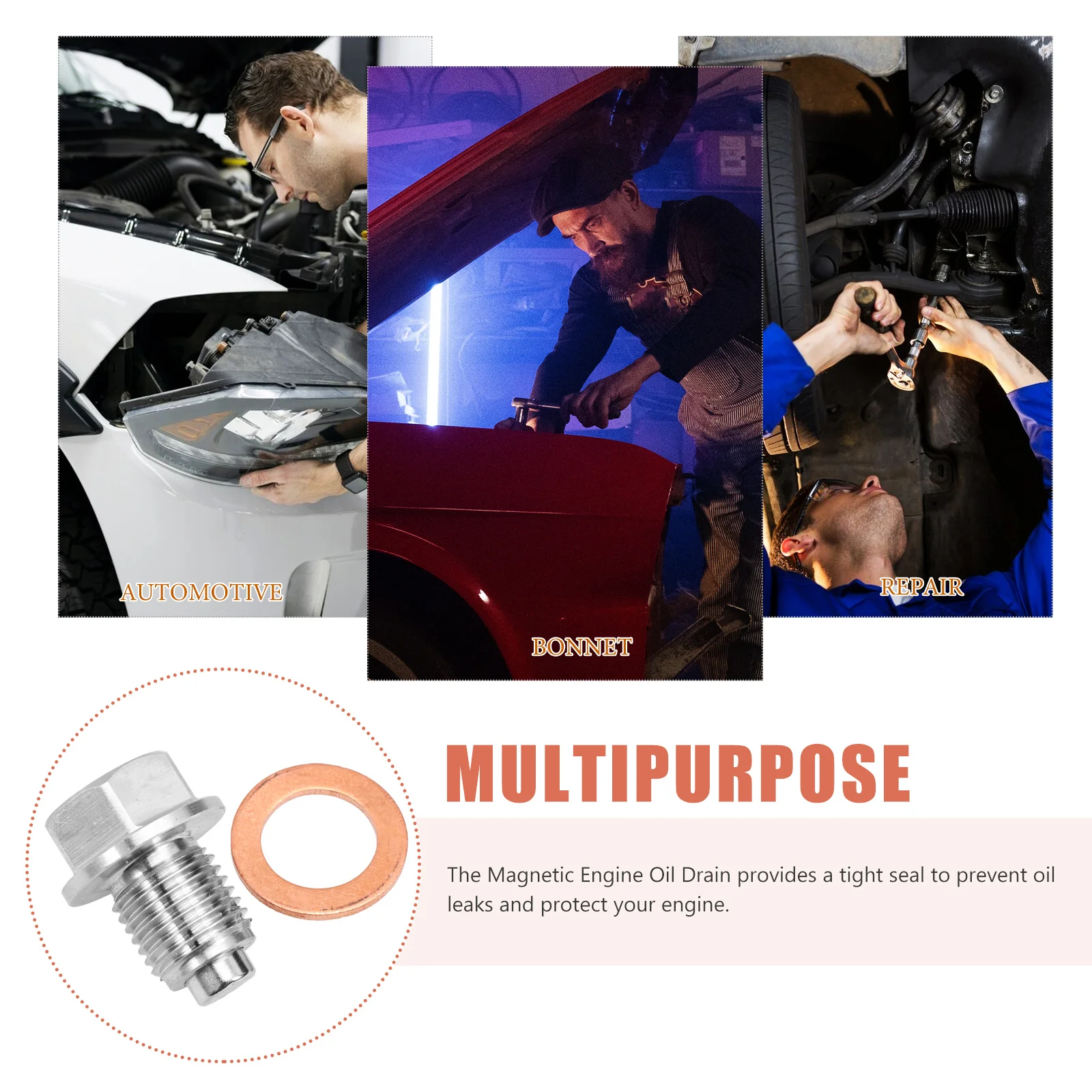 AUTOMOTIVE

BONNET

REPAIR

MULTIPURPOSE

The Magnetic Engine Oil Drain provides a tight seal to prevent oil leaks and protect your engine.