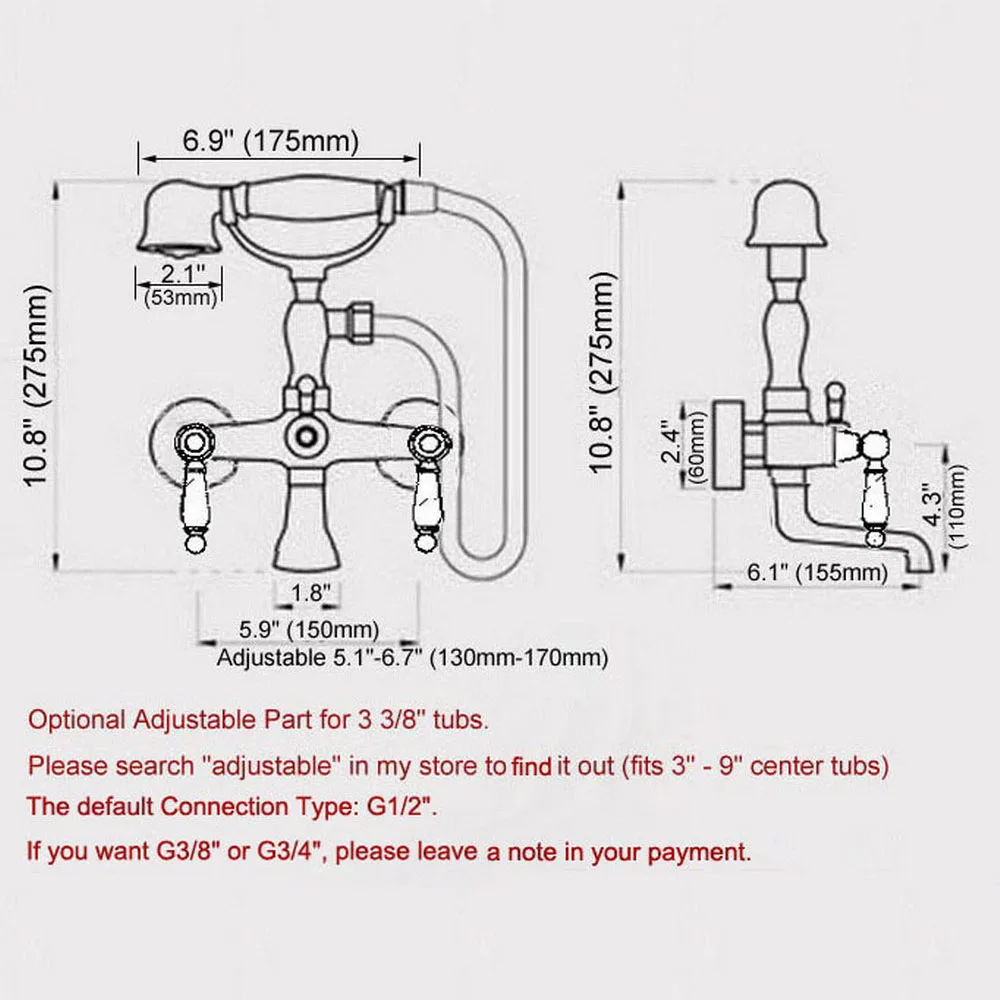 6.9" (175mm)

2.1"
(53mm)

10.8" (275mm)

1.8"

5.9" (150mm)

Adjustable 5.1"-6.7" (130mm-170mm)

10.8" (275mm)

2.4"
(60mm)

4.3"
(110mm)

6.1" (155mm)

Optional Adjustable Part for 3 3/8" tubs.

Please search "adjustable" in my store to find it out (fits 3" - 9" center tubs)

The default Connection Type: G1/2".

If you want G3/8" or G3/4", please leave a note in your payment.