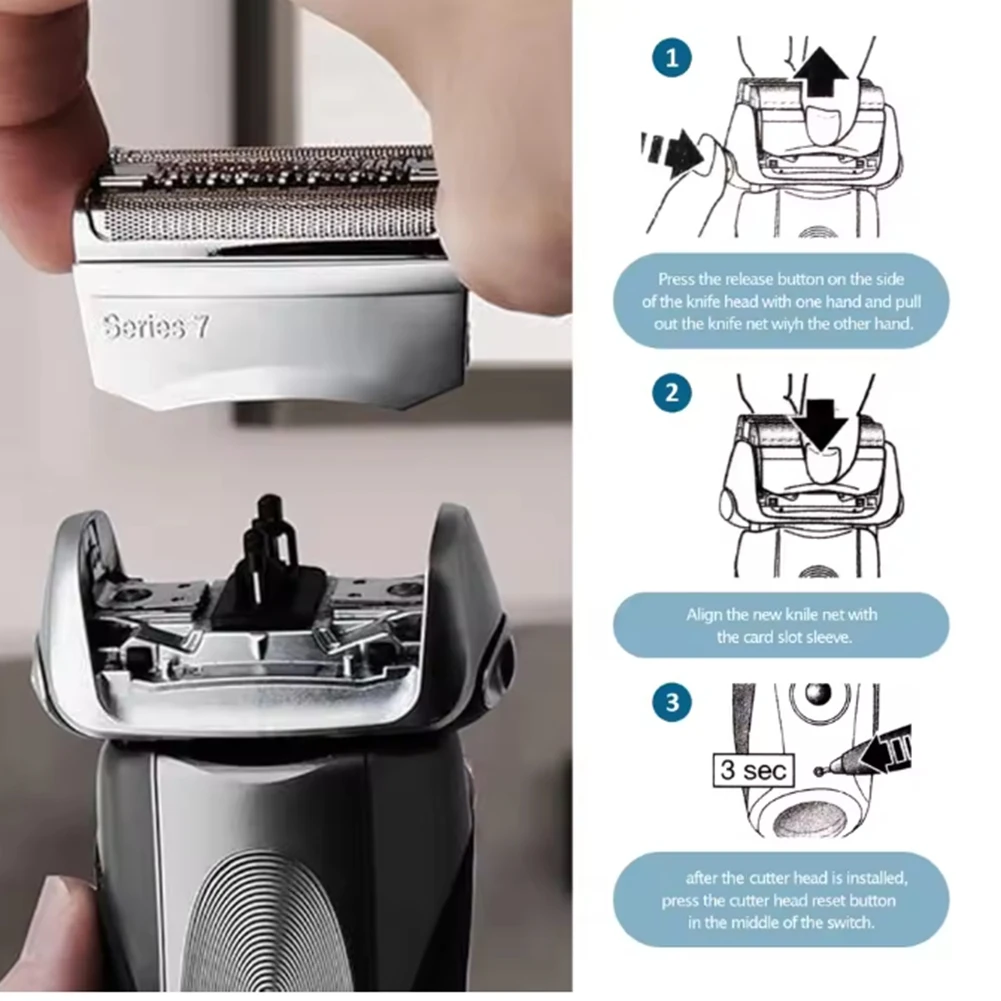 Series 7

1

Press the release button on the side of the knife head with one hand and pull out the knife net wiyh the other hand.

2

Align the new knile net with the card slot sleeve.

3

3 sec

after the cutter head is installed, press the cutter head reset button in the middle of the switch.