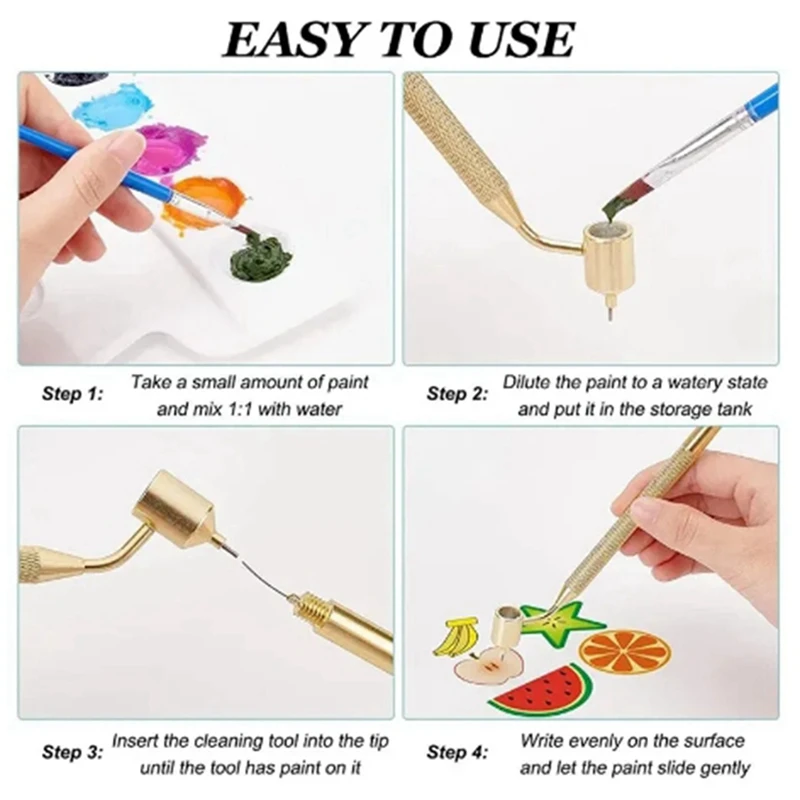 EASY TO USE

Step 1: Take a small amount of paint and mix 1:1 with water

Step 2: Dilute the paint to a watery state and put it in the storage tank

Step 3: Insert the cleaning tool into the tip until the tool has paint on it

Step 4: Write evenly on the surface and let the paint slide gently