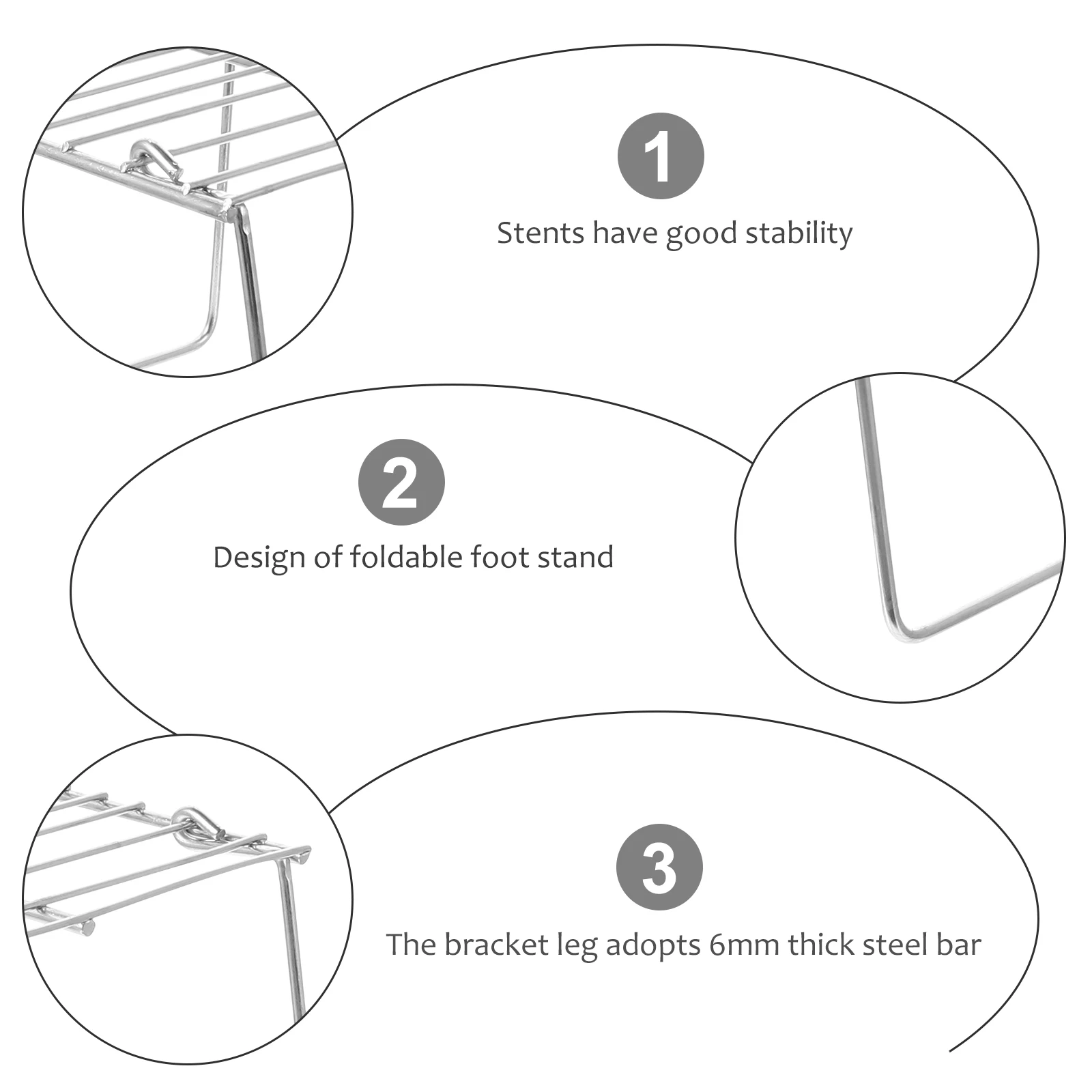 1

Stents have good stability

2

Design of foldable foot stand

3

The bracket leg adopts 6mm thick steel bar