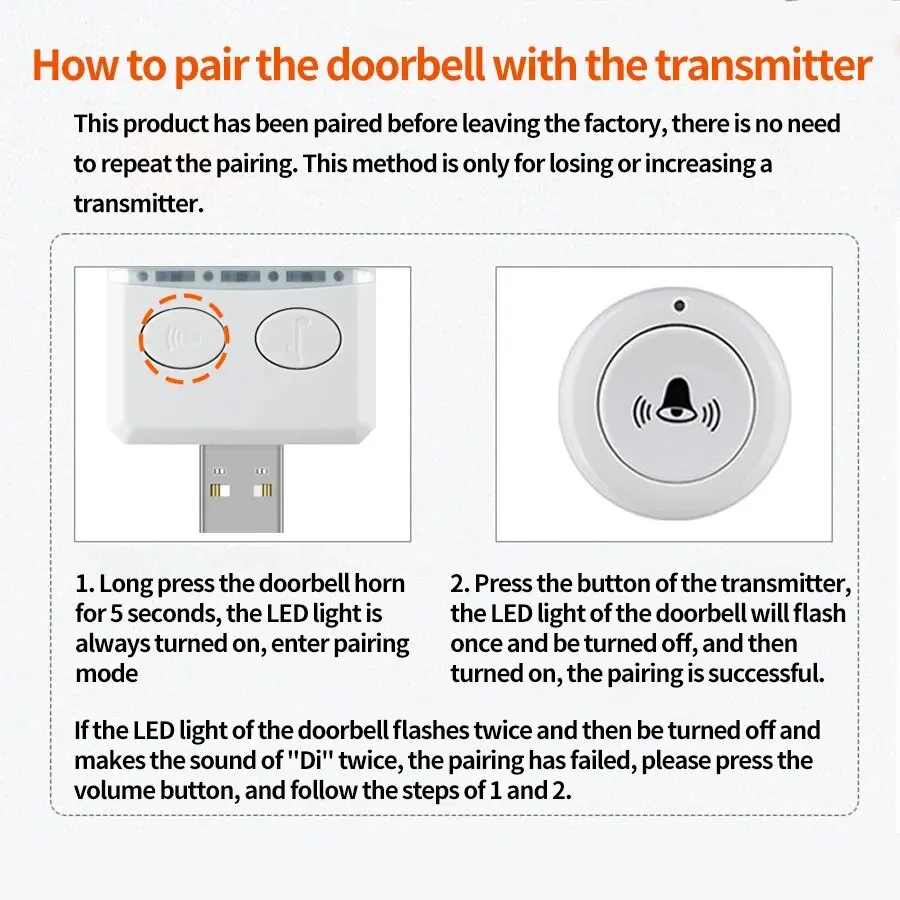 How to pair the doorbell with the transmitter

This product has been paired before leaving the factory, there is no need to repeat the pairing. This method is only for losing or increasing a transmitter.

1. Long press the doorbell horn for 5 seconds, the LED light is always turned on, enter pairing mode

2. Press the button of the transmitter, the LED light of the doorbell will flash once and be turned off, and then turned on, the pairing is successful.

If the LED light of the doorbell flashes twice and then be turned off and makes the sound of "Di" twice, the pairing has failed, please press the volume button, and follow the steps of 1 and 2.