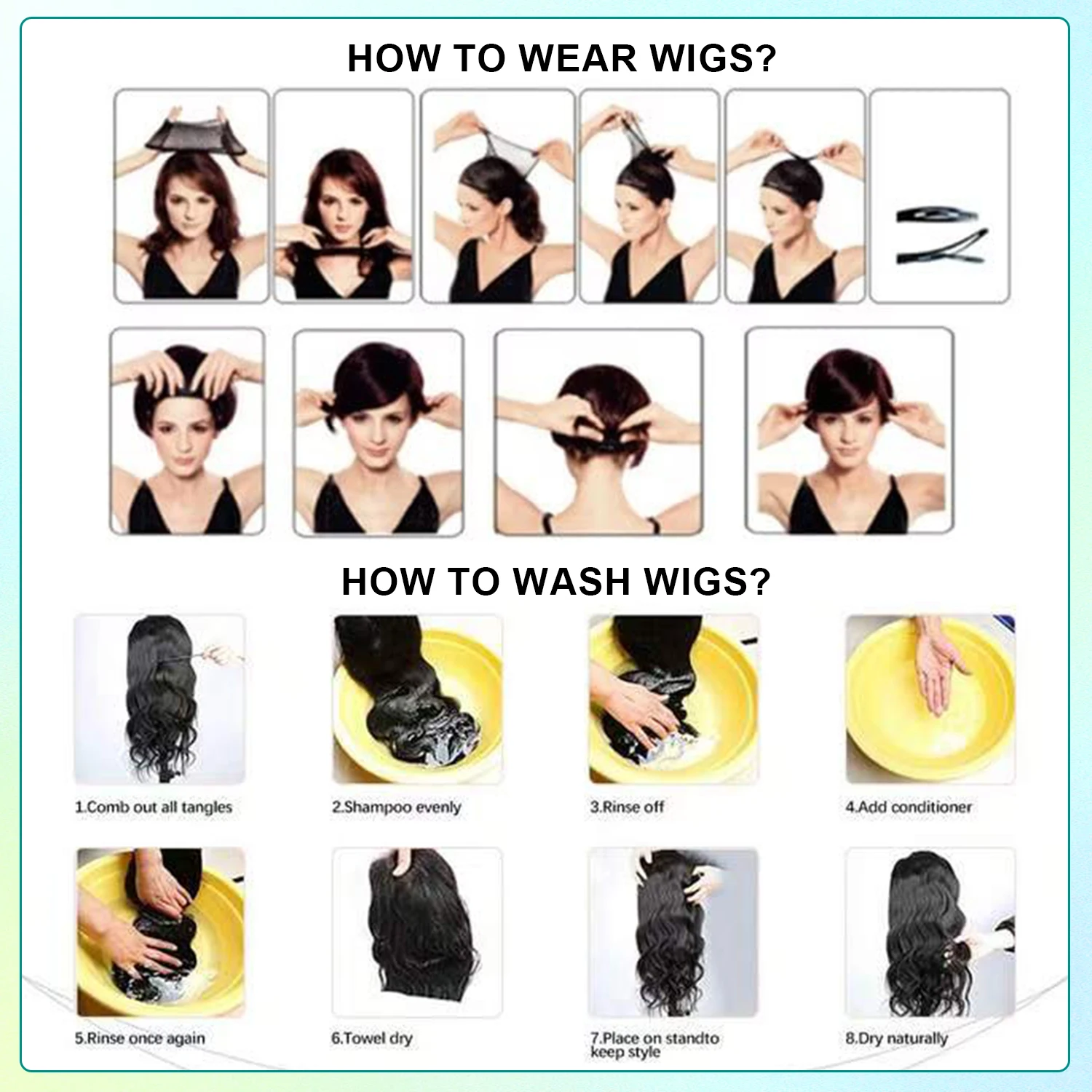 HOW TO WEAR WIGS?

HOW TO WASH WIGS?

1.Comb out all tangles

2.Shampoo evenly

3.Rinse off

4.Add conditioner

5.Rinse once again

6.Towel dry

7.Place on standto keep style

8.Dry naturally