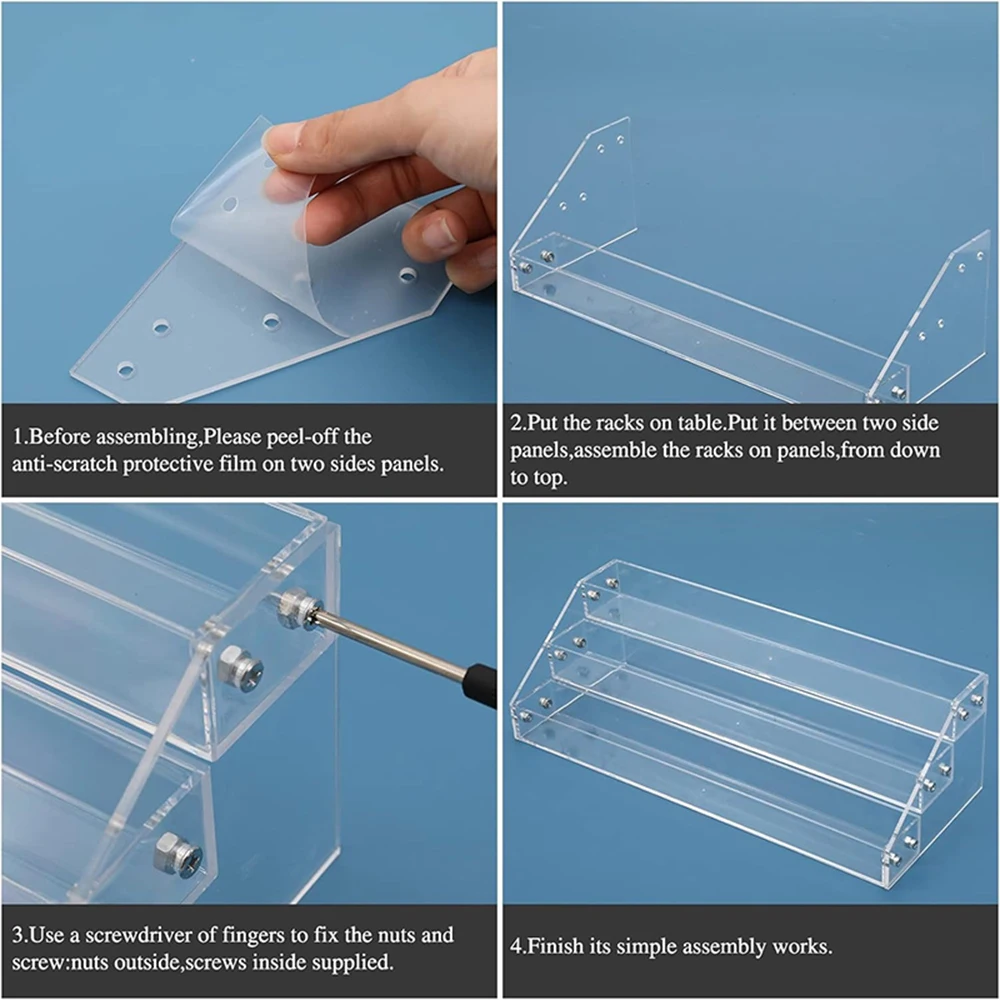 1.Before assembling,Please peel-off the anti-scratch protective film on two sides panels.

2.Put the racks on table.Put it between two side panels,assemble the racks on panels,from down to top.

3.Use a screwdriver of fingers to fix the nuts and screw:nuts outside,screws inside supplied.

4.Finish its simple assembly works.