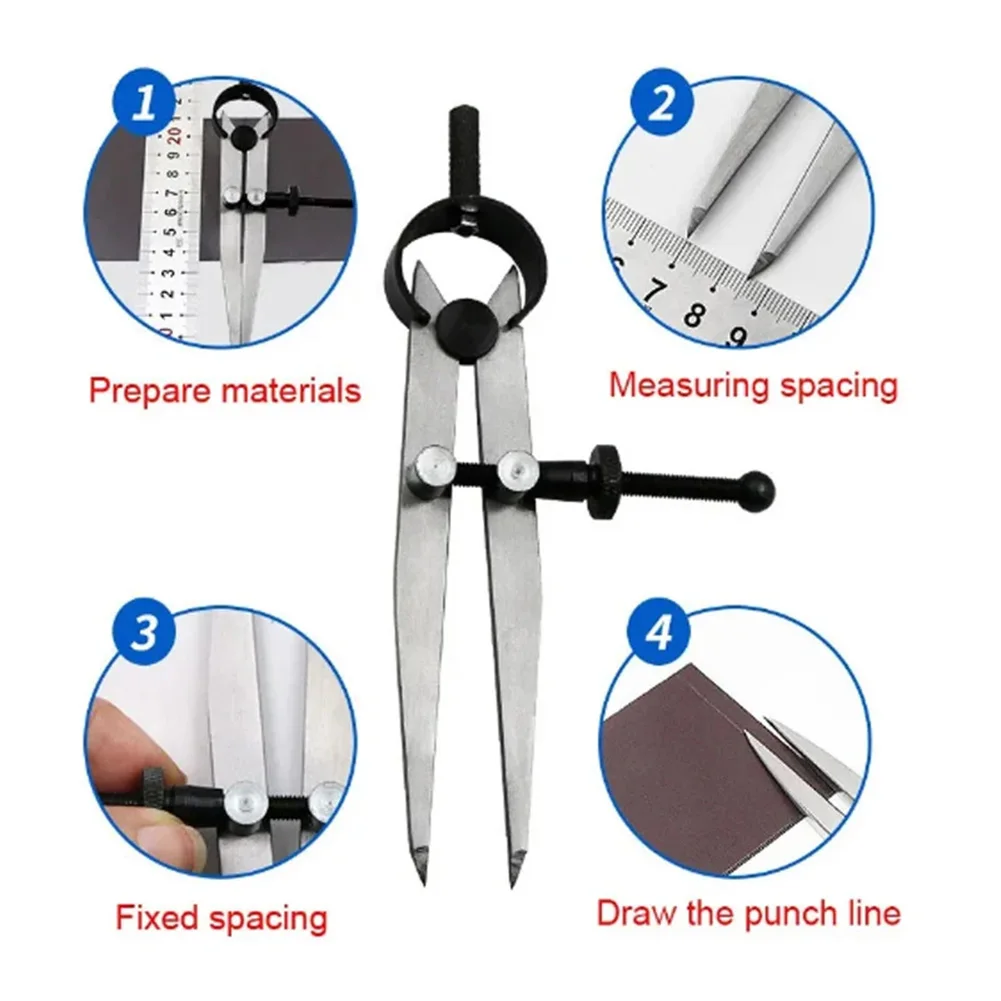 1

Prepare materials

2

Measuring spacing

3

Fixed spacing

4

Draw the punch line