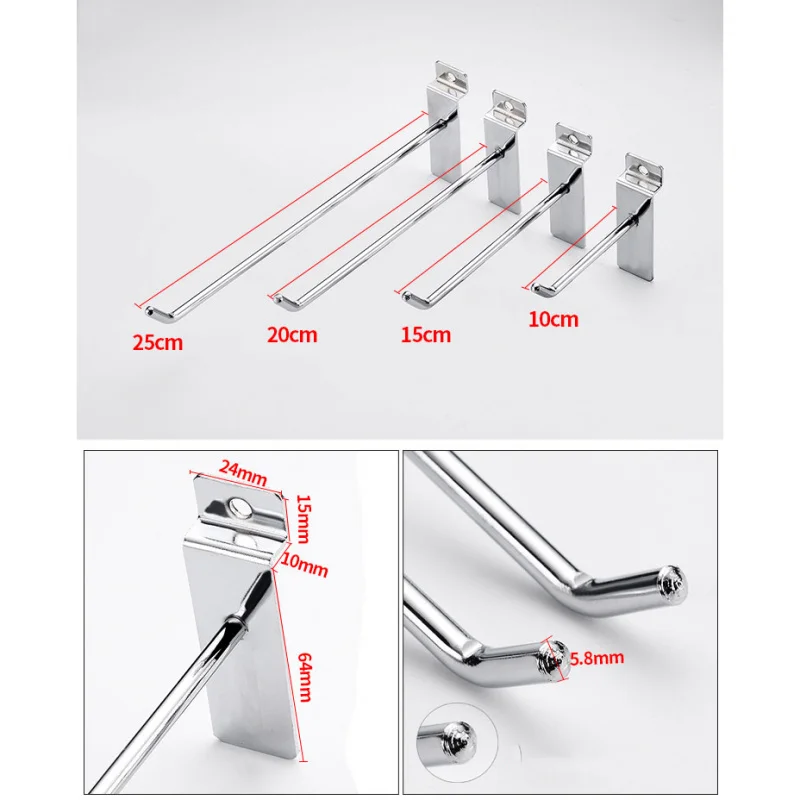 25cm
20cm
15cm
10cm

24mm
15mm
10mm
64mm

5.8mm