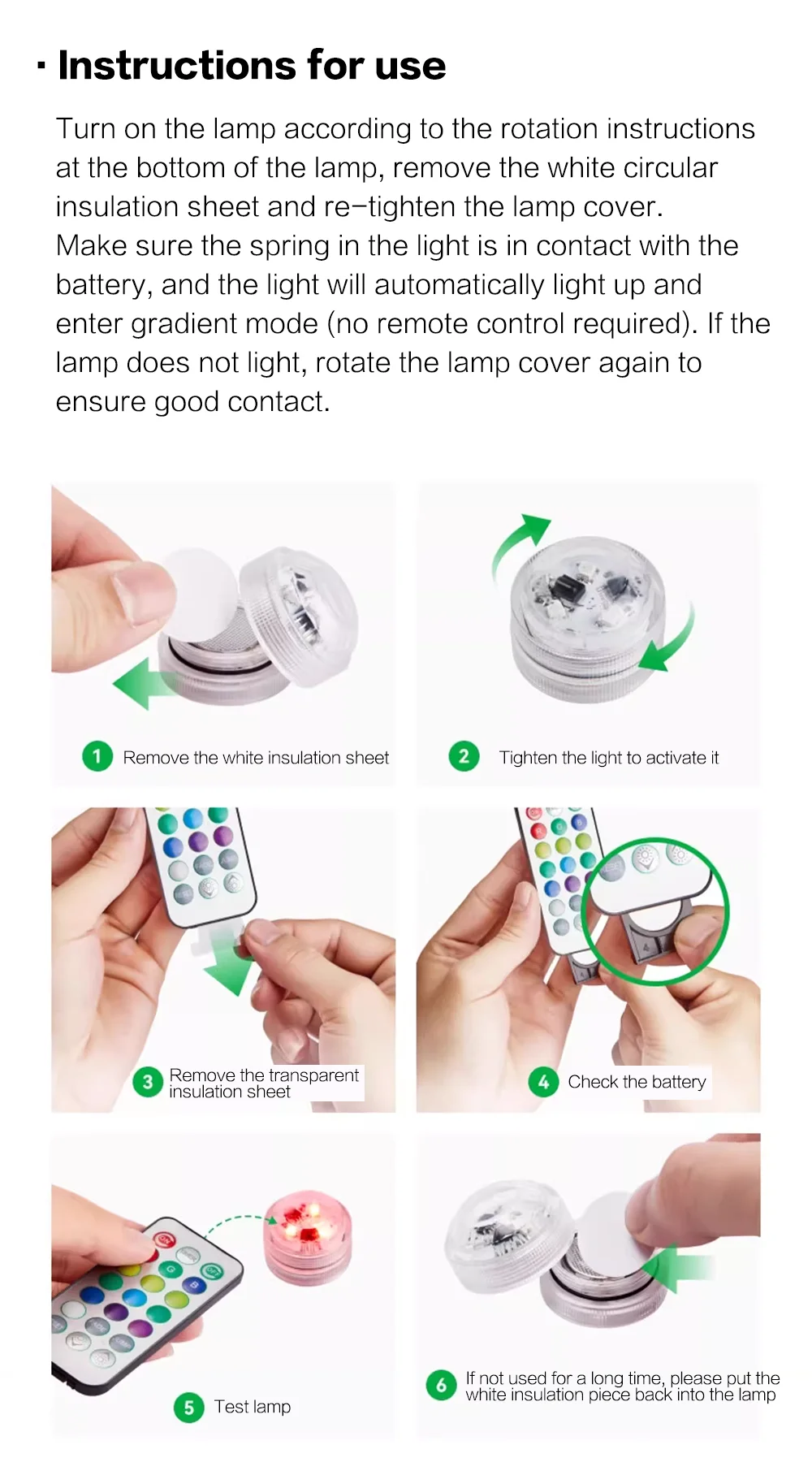 · Instructions for use

Turn on the lamp according to the rotation instructions at the bottom of the lamp, remove the white circular insulation sheet and re-tighten the lamp cover. Make sure the spring in the light is in contact with the battery, and the light will automatically light up and enter gradient mode (no remote control required). If the lamp does not light, rotate the lamp cover again to ensure good contact.

1 Remove the white insulation sheet

2 Tighten the light to activate it

3 Remove the transparent insulation sheet

4 Check the battery

5 Test lamp

6 If not used for a long time, please put the white insulation piece back into the lamp