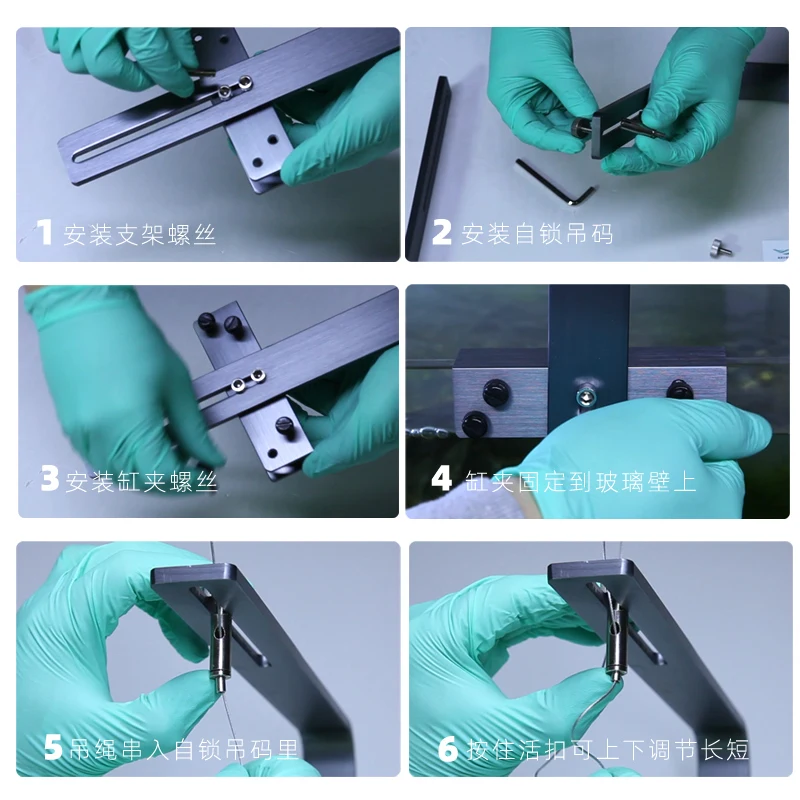 1 安装支架螺丝

2 安装自锁吊码

3 安装缸夹螺丝

4 缸夹固定到玻璃壁上

5 吊绳串入自锁吊码里

6 按住活扣可上下调节长短