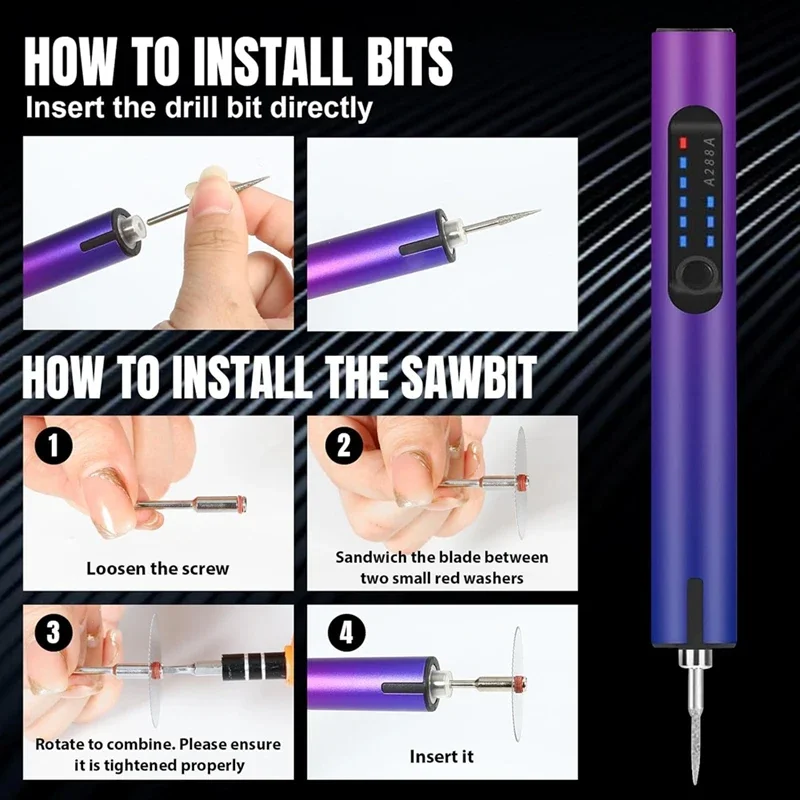 HOW TO INSTALL BITS
Insert the drill bit directly

A288A

HOW TO INSTALL THE SAWBIT

1
Loosen the screw

2
Sandwich the blade between two small red washers

3
Rotate to combine. Please ensure it is tightened properly

4
Insert it