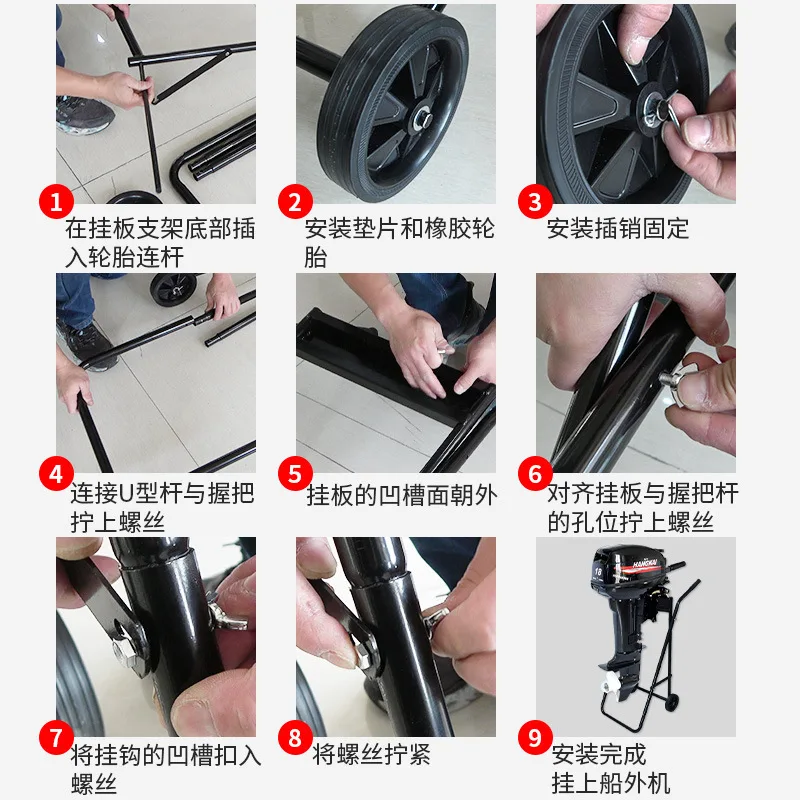 1 在挂板支架底部插入轮胎连杆

2 安装垫片和橡胶轮胎

3 安装插销固定

4 连接U型杆与握把拧上螺丝

5 挂板的凹槽面朝外

6 对齐挂板与握把杆的孔位拧上螺丝

7 将挂钩的凹槽扣入螺丝

8 将螺丝拧紧

18 HANGKAI

9 安装完成
挂上船外机