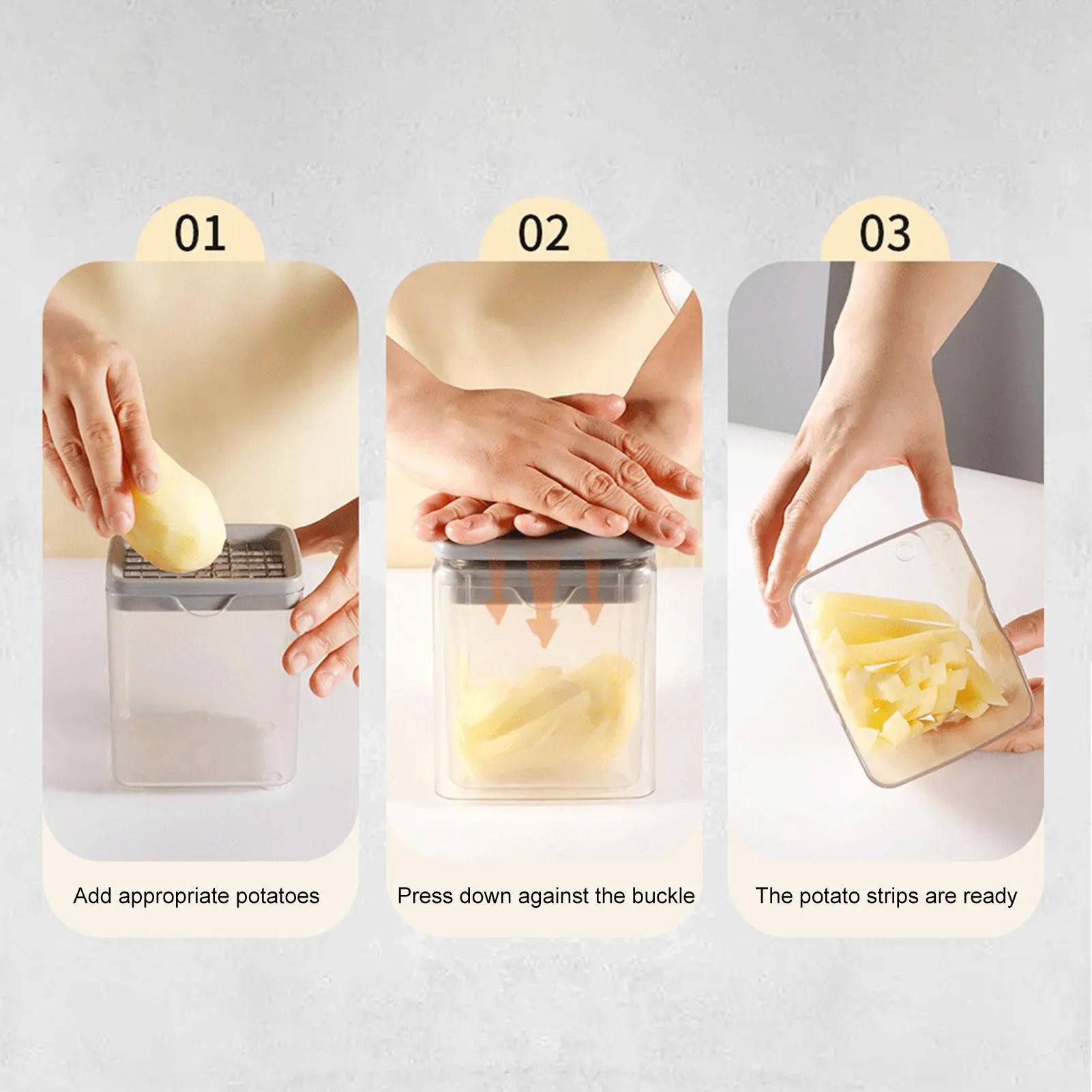 01

Add appropriate potatoes

02

Press down against the buckle

03

The potato strips are ready