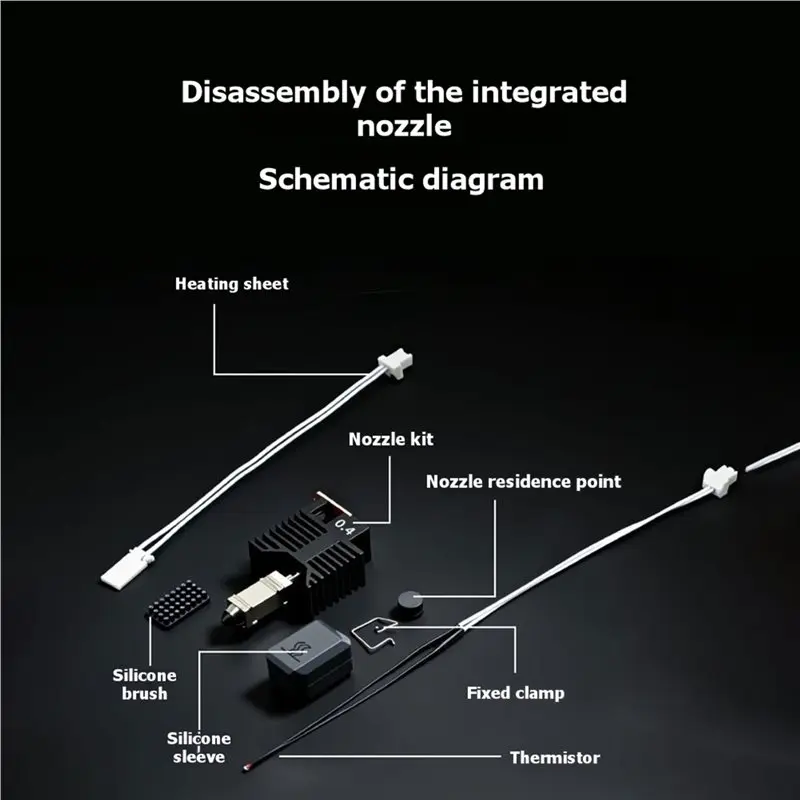 Disassembly of the integrated nozzle

Schematic diagram

Heating sheet

Nozzle kit

0.4

Nozzle residence point

Silicone brush

Fixed clamp

Silicone sleeve

Thermistor