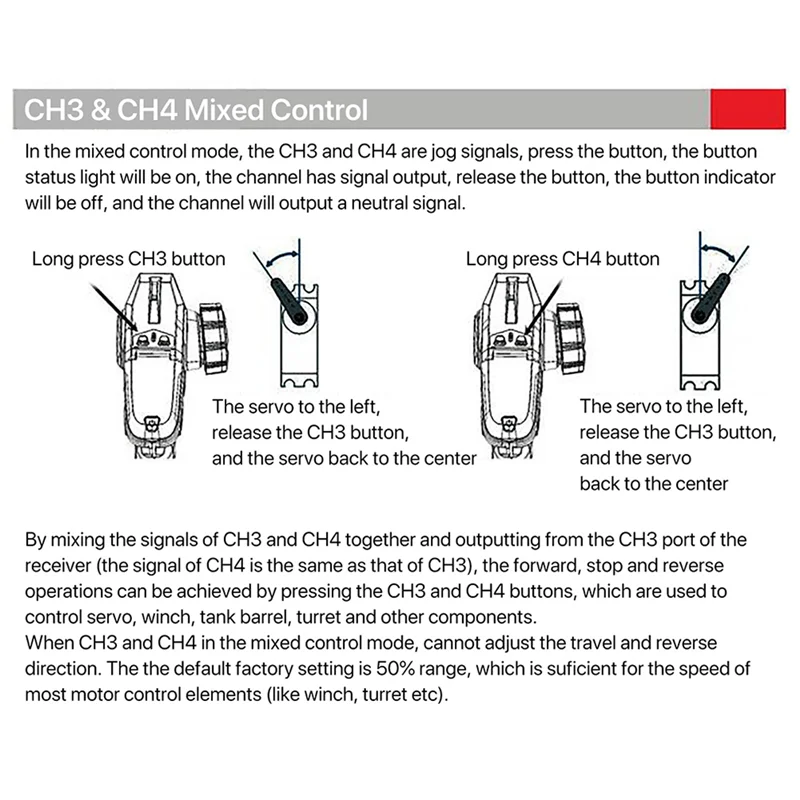 CH3 & CH4 Mixed Control

In the mixed control mode, the CH3 and CH4 are jog signals, press the button, the button status light will be on, the channel has signal output, release the button, the button indicator will be off, and the channel will output a neutral signal.

Long press CH3 button

The servo to the left, release the CH3 button, and the servo back to the center

Long press CH4 button

The servo to the left, release the CH3 button, and the servo back to the center

By mixing the signals of CH3 and CH4 together and outputting from the CH3 port of the receiver (the signal of CH4 is the same as that of CH3), the forward, stop and reverse operations can be achieved by pressing the CH3 and CH4 buttons, which are used to control servo, winch, tank barrel, turret and other components.
When CH3 and CH4 in the mixed control mode, cannot adjust the travel and reverse direction. The the default factory setting is 50% range, which is suficient for the speed of most motor control elements (like winch, turret etc).