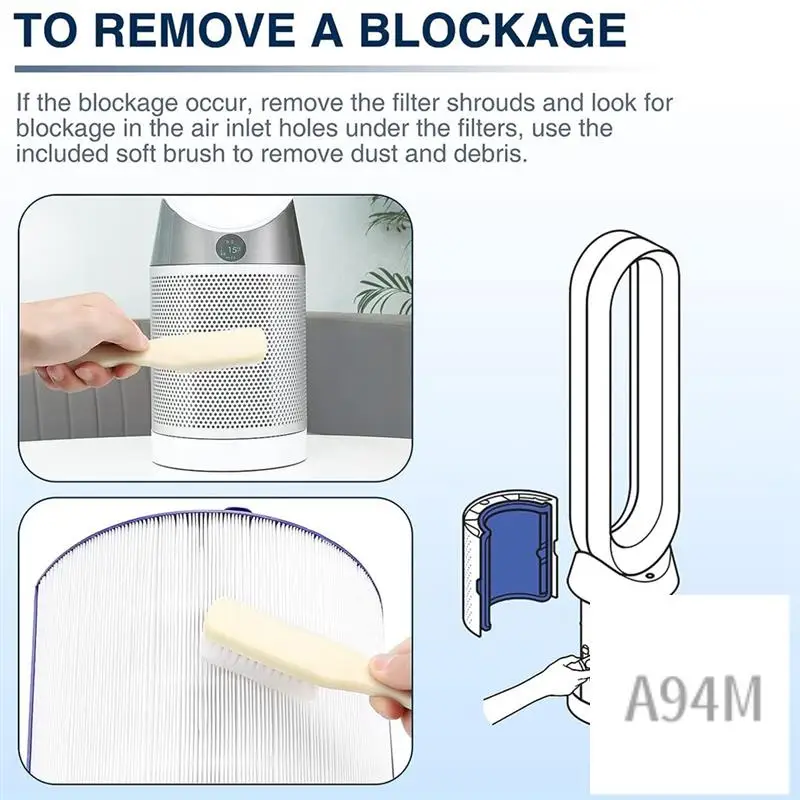 TO REMOVE A BLOCKAGE

If the blockage occur, remove the filter shrouds and look for blockage in the air inlet holes under the filters, use the included soft brush to remove dust and debris.

15

A94M