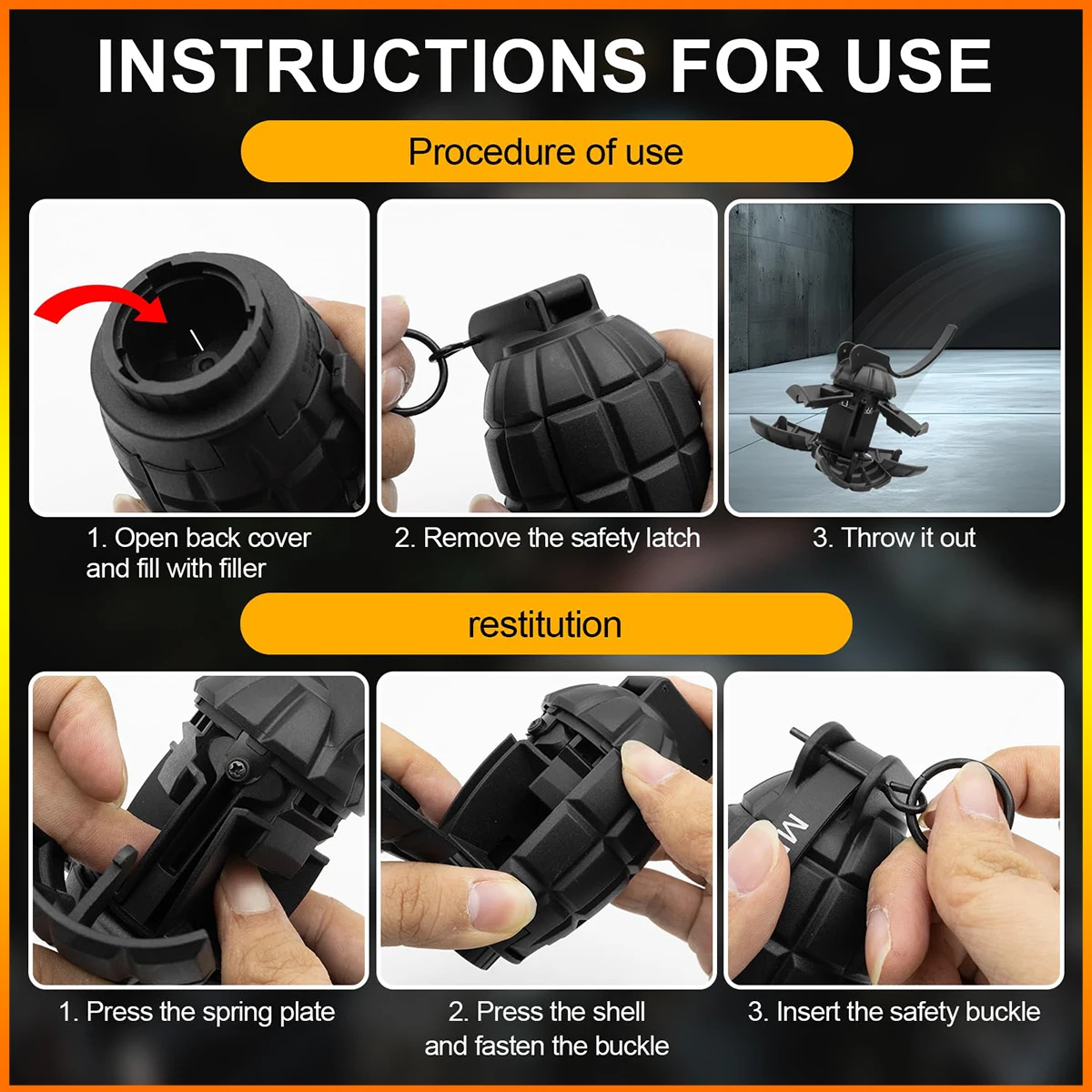 INSTRUCTIONS FOR USE

Procedure of use

1. Open back cover and fill with filler

2. Remove the safety latch

3. Throw it out

restitution

1. Press the spring plate

2. Press the shell and fasten the buckle

3. Insert the safety buckle