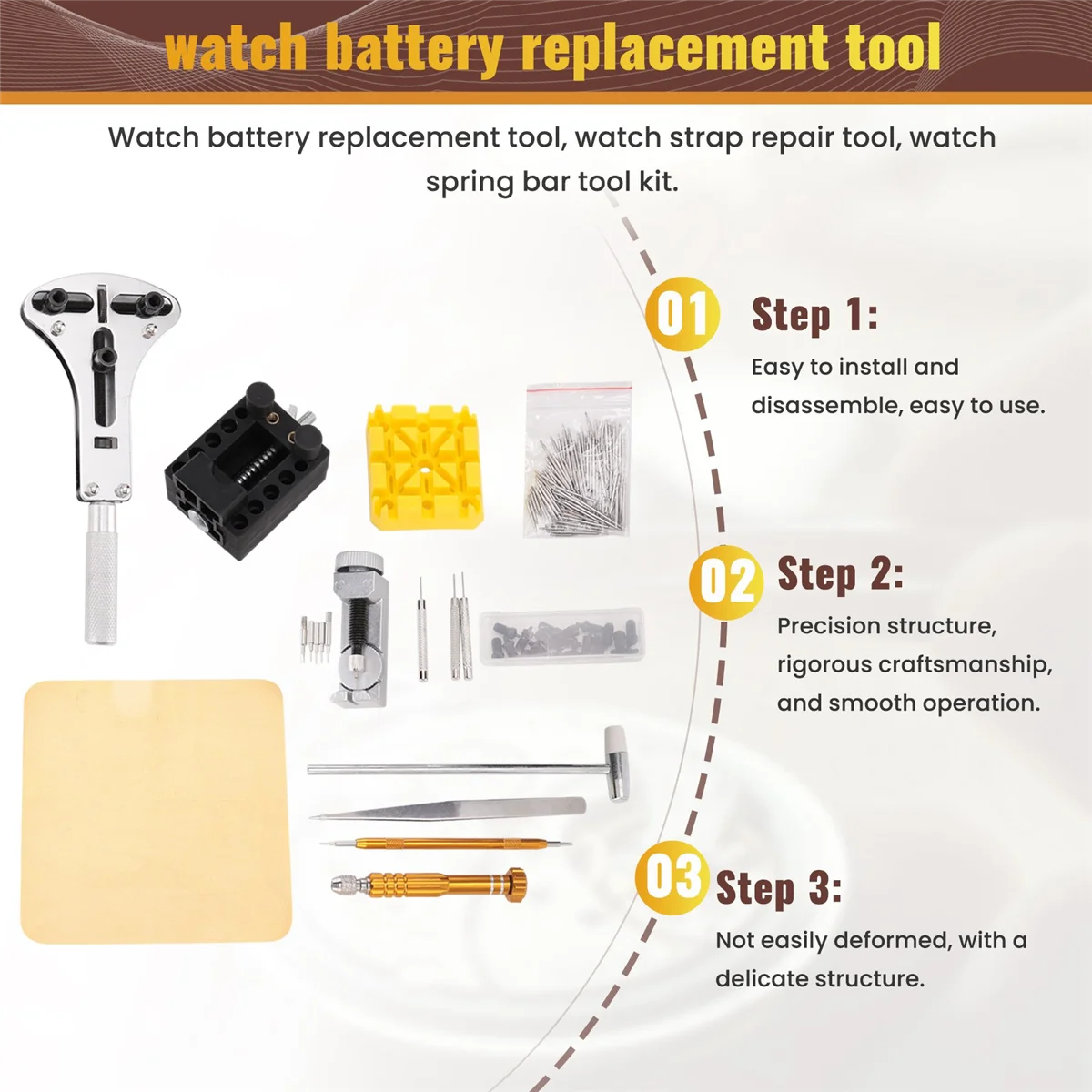 watch battery replacement tool

Watch battery replacement tool, watch strap repair tool, watch spring bar tool kit.

01 Step 1:
Easy to install and disassemble, easy to use.

02 Step 2:
Precision structure, rigorous craftsmanship, and smooth operation.

03 Step 3:
Not easily deformed, with a delicate structure.