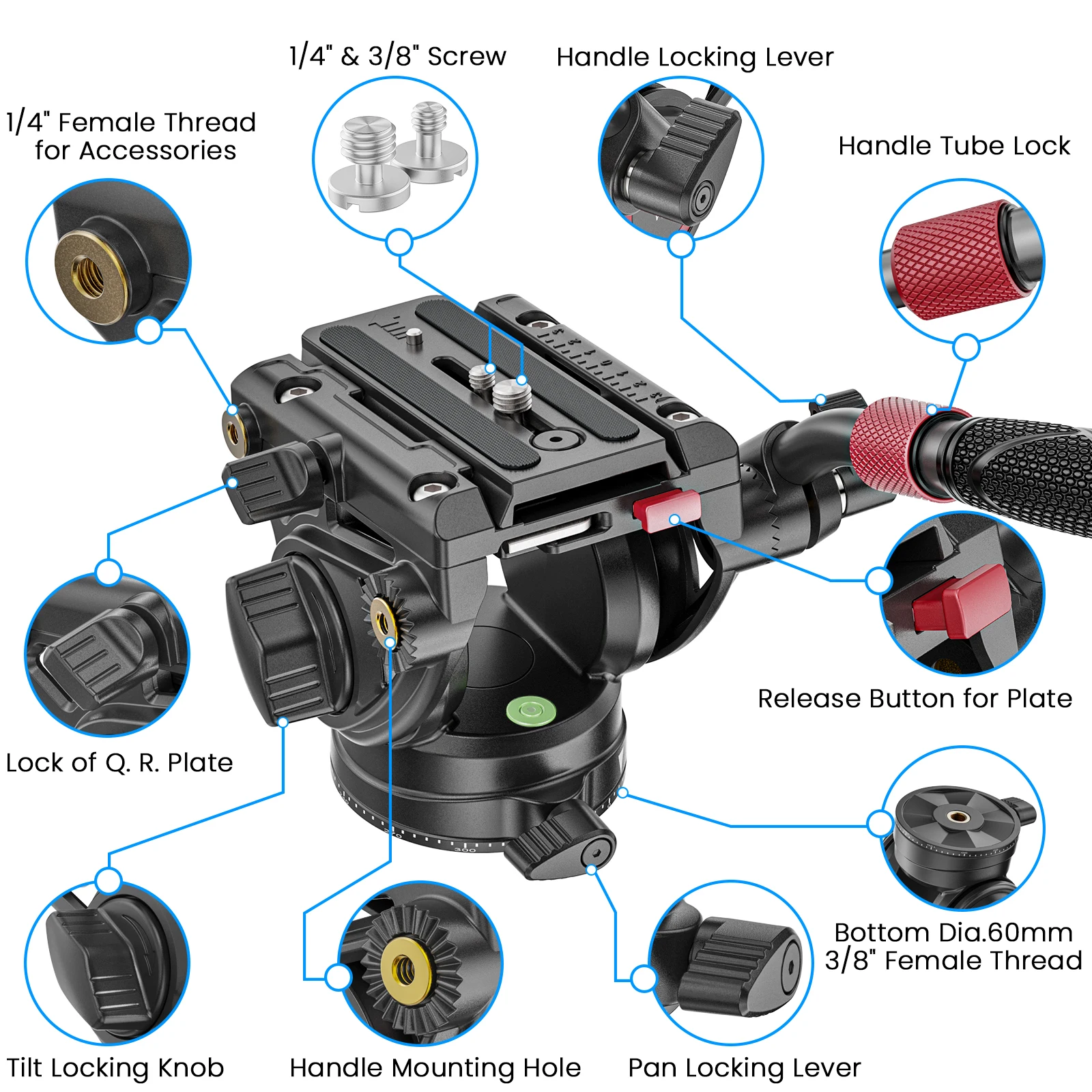 1/4" & 3/8" Screw

Handle Locking Lever

1/4" Female Thread for Accessories

Handle Tube Lock

Release Button for Plate

Lock of Q. R. Plate

Bottom Dia.60mm 3/8" Female Thread

Tilt Locking Knob

Handle Mounting Hole

Pan Locking Lever