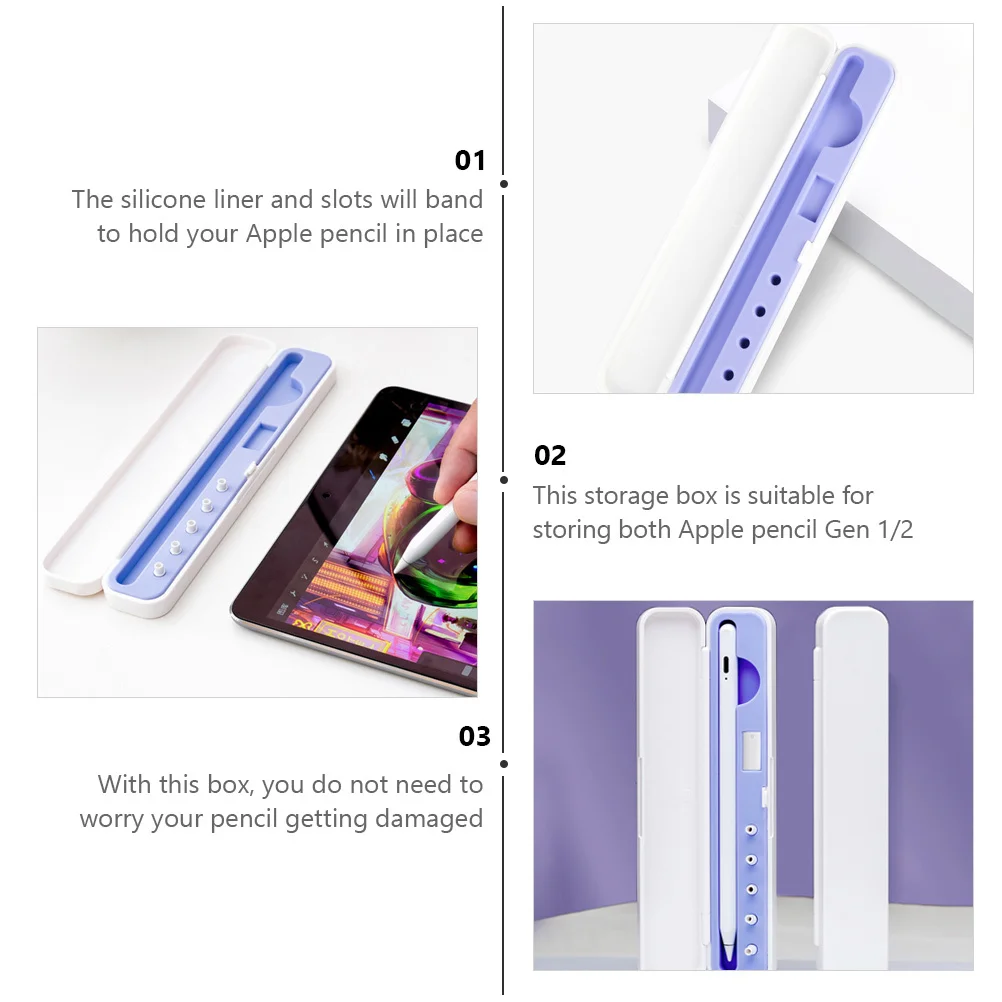 01
The silicone liner and slots will band to hold your Apple pencil in place

02
This storage box is suitable for storing both Apple pencil Gen 1/2

03
With this box, you do not need to worry your pencil getting damaged