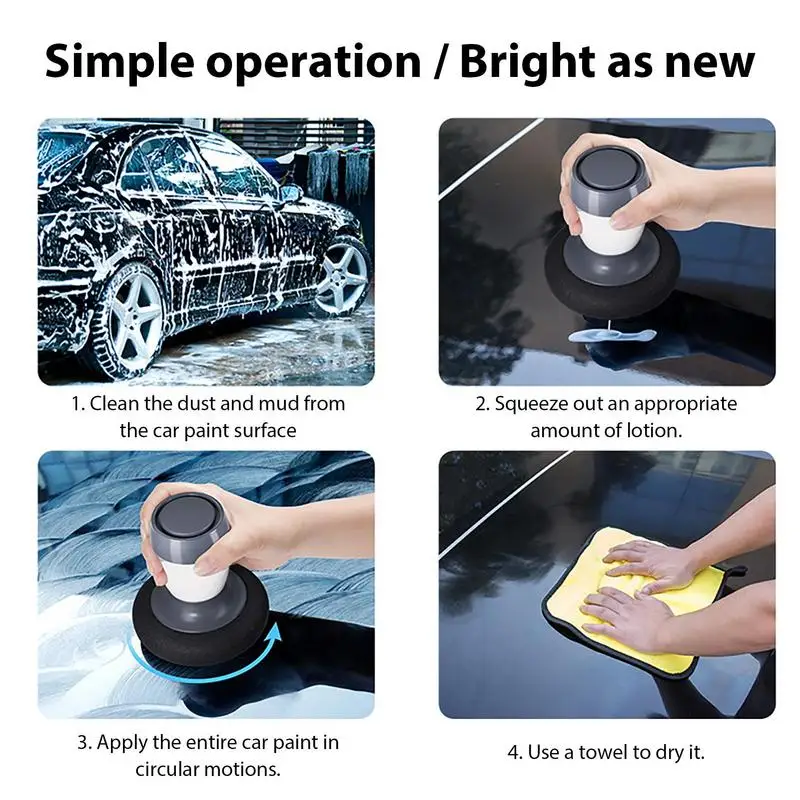 Simple operation / Bright as new

1. Clean the dust and mud from the car paint surface

2. Squeeze out an appropriate amount of lotion.

3. Apply the entire car paint in circular motions.

4. Use a towel to dry it.