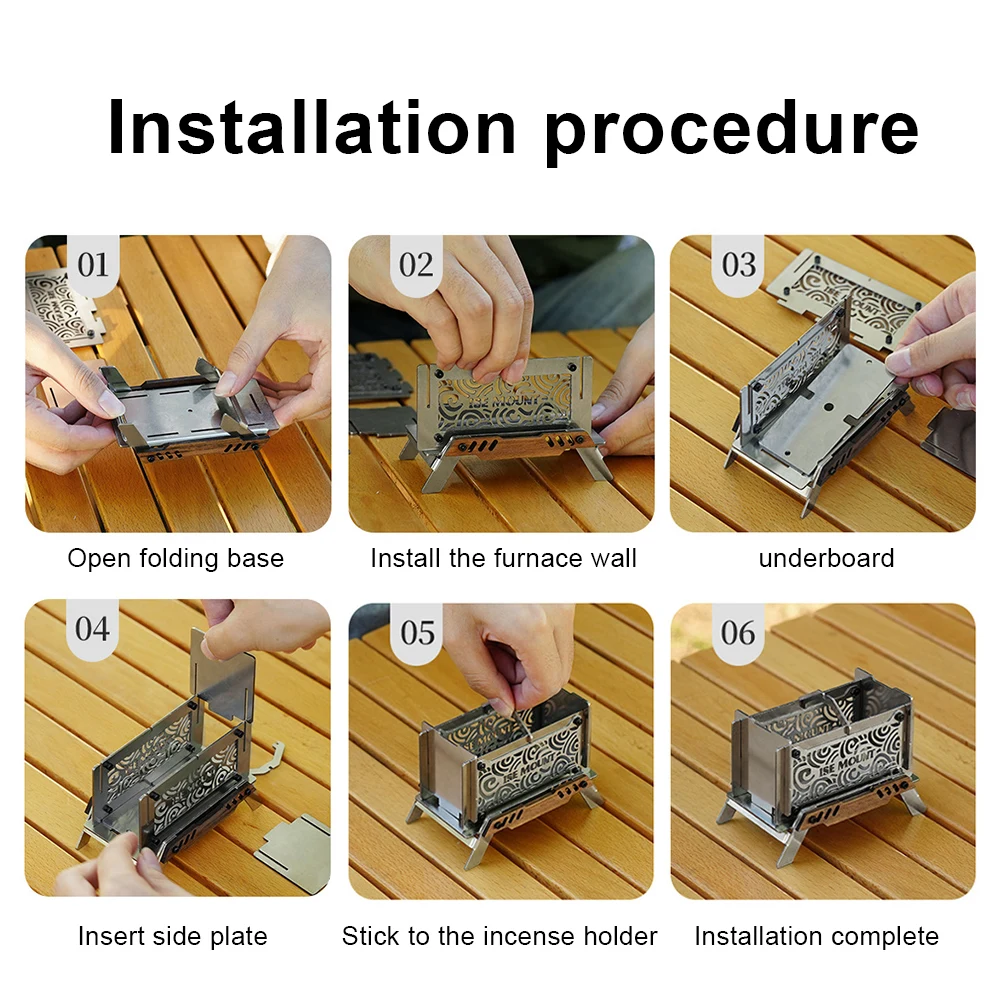 Installation procedure

01

Open folding base

02

ISE MOUNT

Install the furnace wall

03

underboard

04

Insert side plate

05

ISE MOUNT

Stick to the incense holder

06

ISE MOUNT

Installation complete