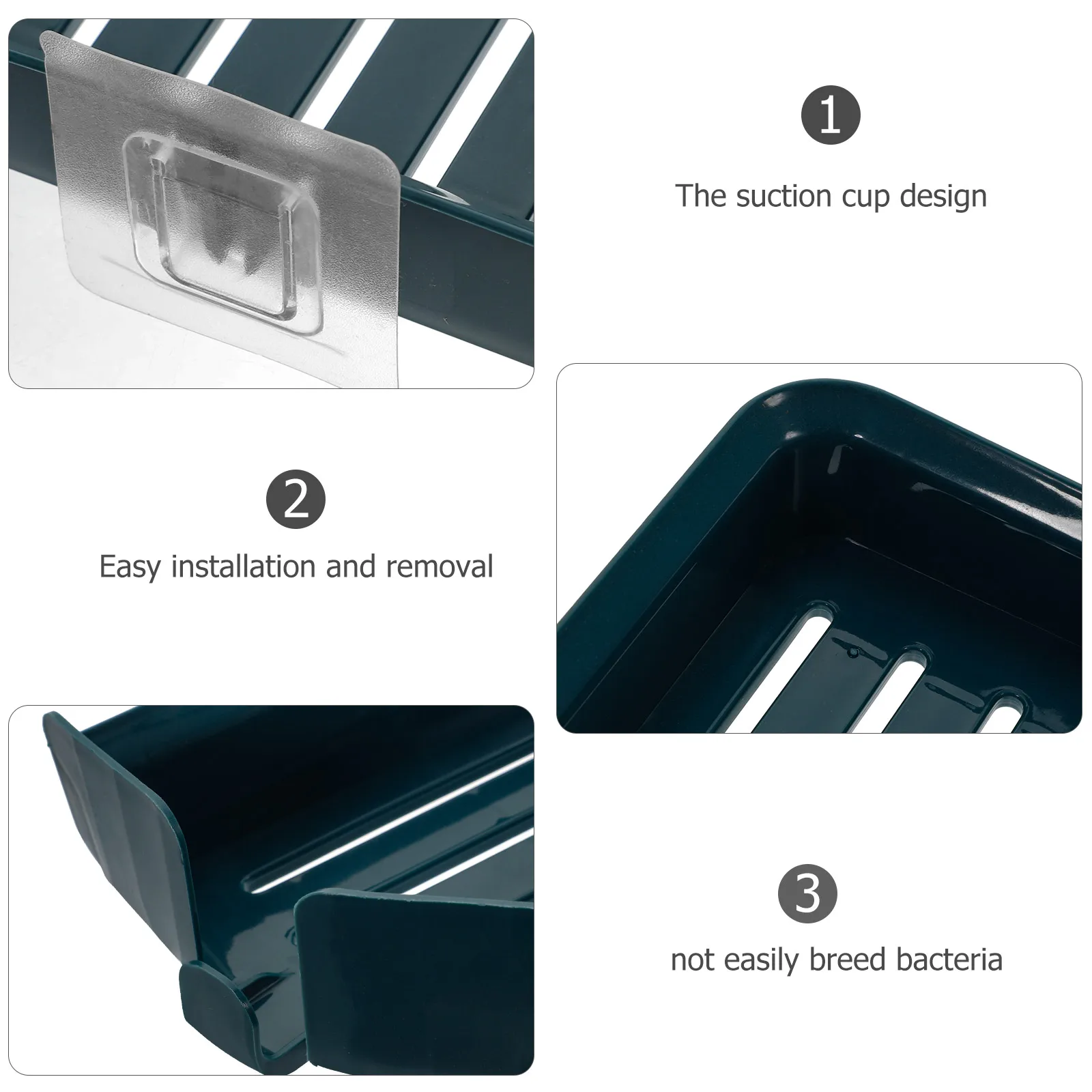 1

The suction cup design

2

Easy installation and removal

3

not easily breed bacteria