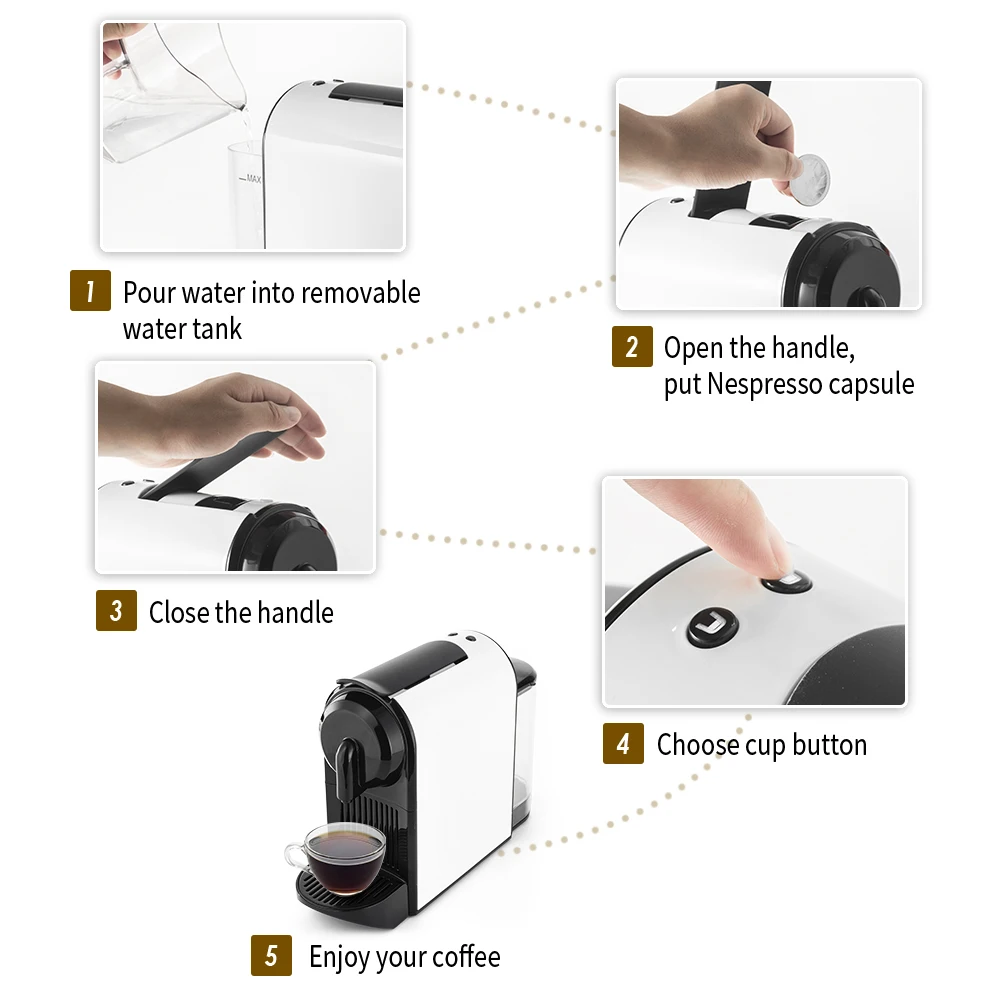 MAX

1 Pour water into removable water tank

2 Open the handle, put Nespresso capsule

3 Close the handle

4 Choose cup button

5 Enjoy your coffee