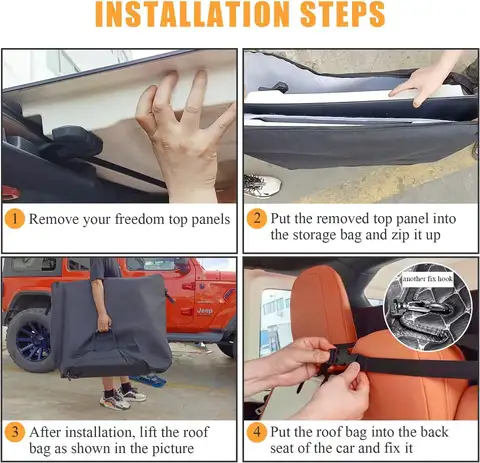 INSTALLATION STEPS

1 Remove your freedom top panels

2 Put the removed top panel into the storage bag and zip it up

Jeep

3 After installation, lift the roof bag as shown in the picture

another fix hook

4 Put the roof bag into the back seat of the car and fix it