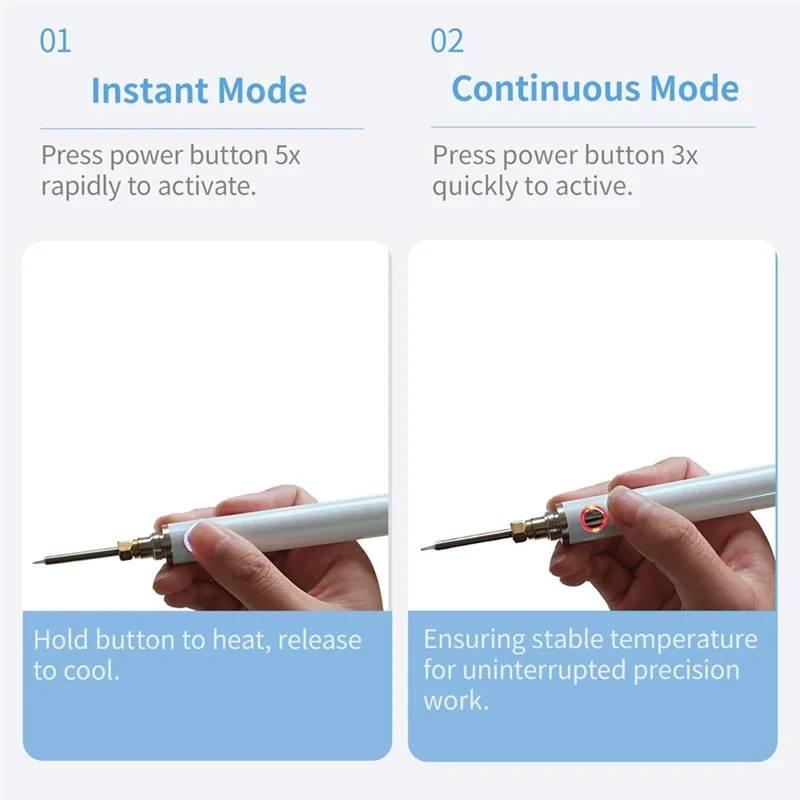 01

Instant Mode

Press power button 5x rapidly to activate.

Hold button to heat, release to cool.

02

Continuous Mode

Press power button 3x quickly to active.

Ensuring stable temperature for uninterrupted precision work.