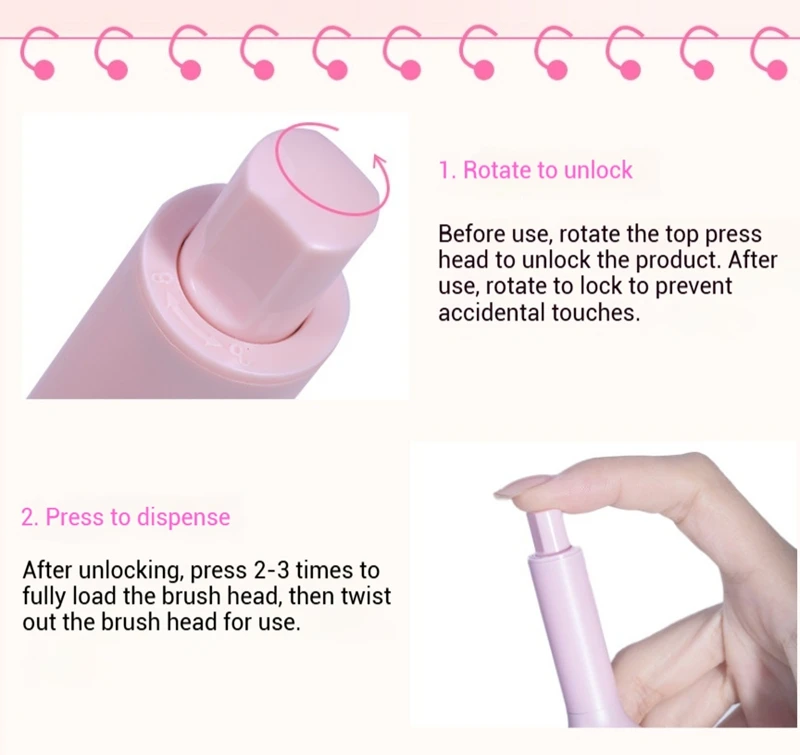 1. Rotate to unlock

Before use, rotate the top press head to unlock the product. After use, rotate to lock to prevent accidental touches.

2. Press to dispense

After unlocking, press 2-3 times to fully load the brush head, then twist out the brush head for use.