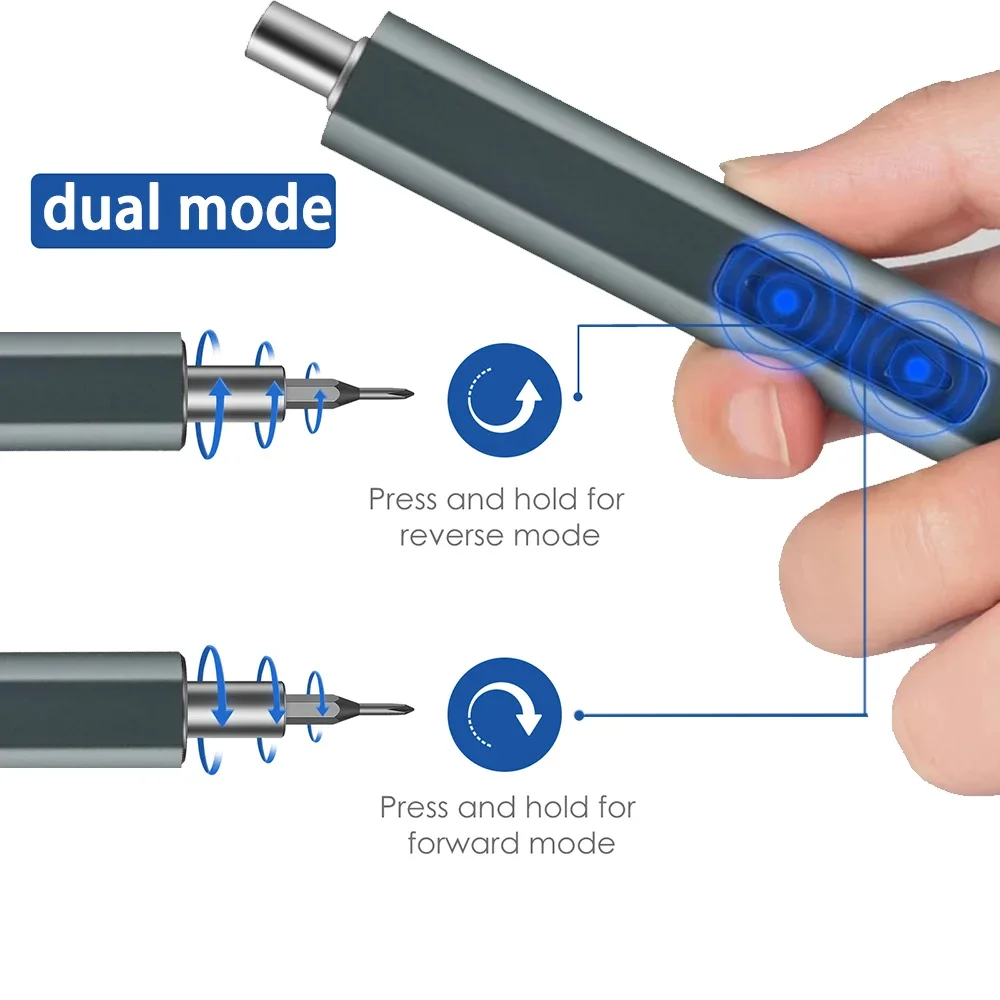 dual mode

Press and hold for reverse mode

Press and hold for forward mode